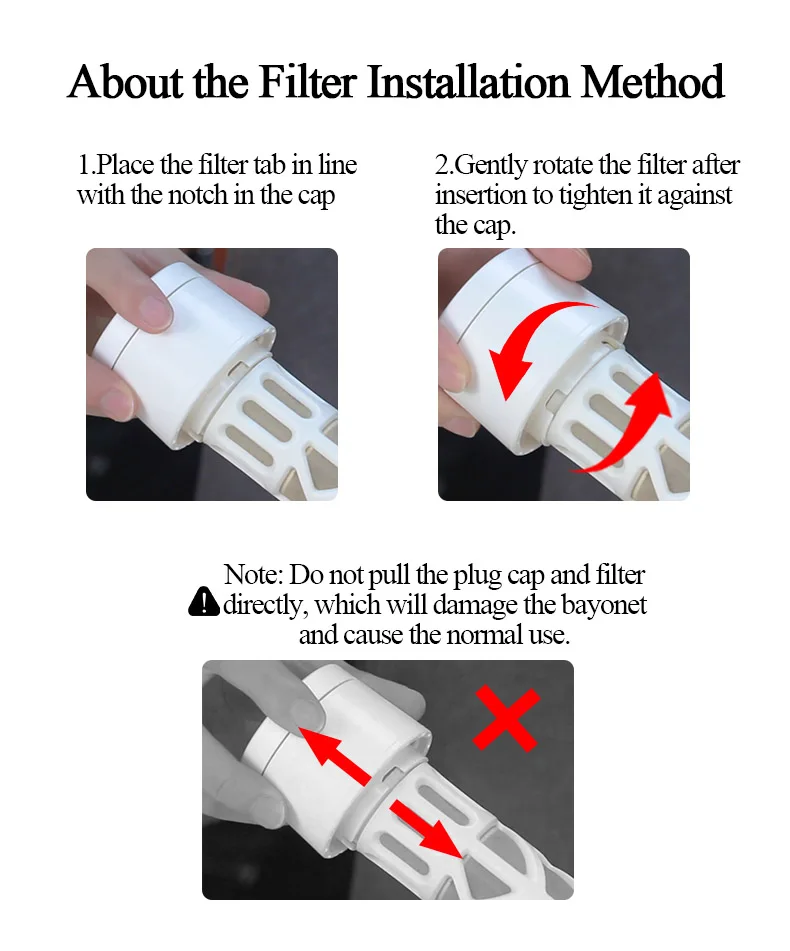 About the Filter Installation Method

1.Place the filter tab in line with the notch in the cap

2.Gently rotate the filter after insertion to tighten it against the cap.

Note: Do not pull the plug cap and filter directly, which will damage the bayonet and cause the normal use.