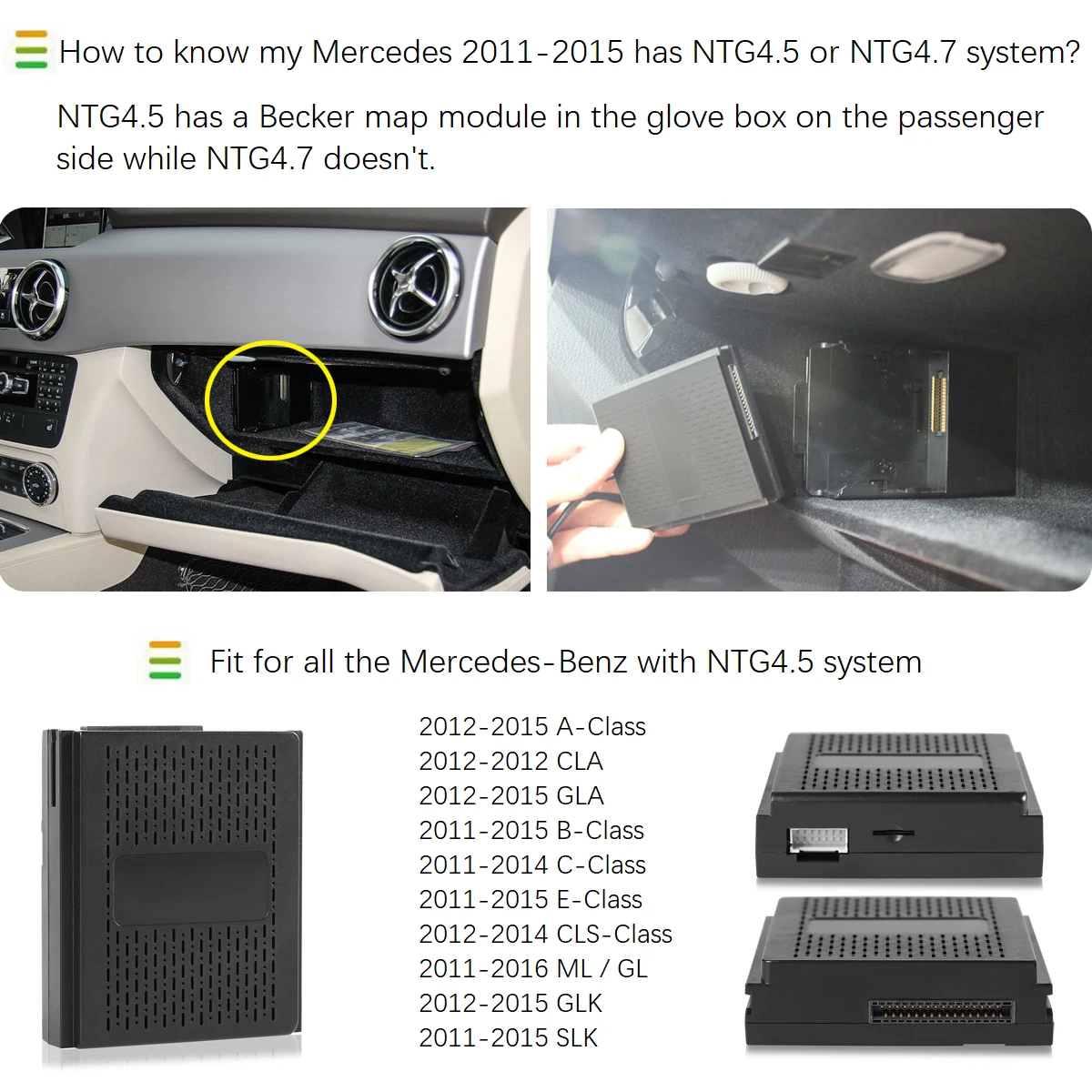 How to know my Mercedes 2011-2015 has NTG4.5 or NTG4.7 system?

NTG4.5 has a Becker map module in the glove box on the passenger side while NTG4.7 doesn't.

Fit for all the Mercedes-Benz with NTG4.5 system

2012-2015 A-Class
2012-2012 CLA
2012-2015 GLA
2011-2015 B-Class
2011-2014 C-Class
2011-2015 E-Class
2012-2014 CLS-Class
2011-2016 ML / GL
2012-2015 GLK
2011-2015 SLK