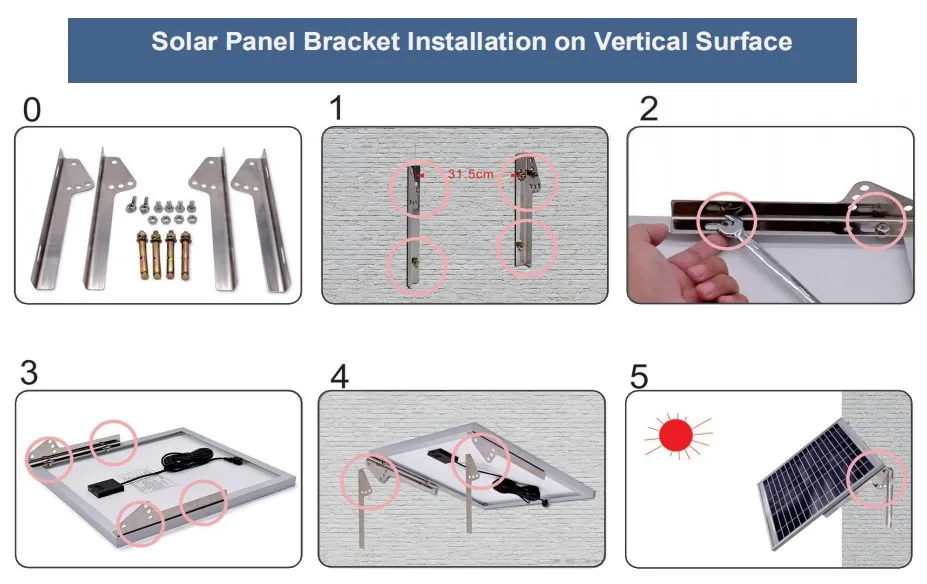 Solar Panel Bracket Installation on Vertical Surface

0

1

31.5cm

2

3

4

5