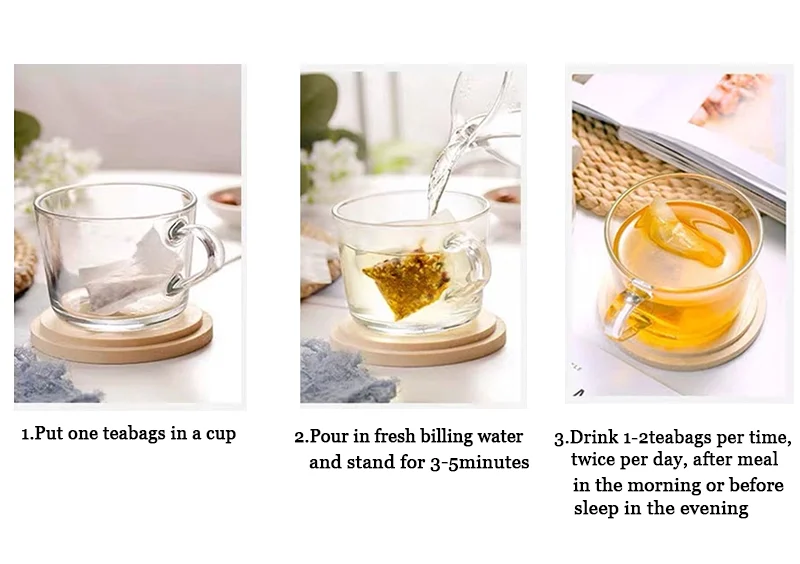 1.Put one teabags in a cup

2.Pour in fresh billing water and stand for 3-5minutes

3.Drink 1-2teabags per time, twice per day, after meal in the morning or before sleep in the evening