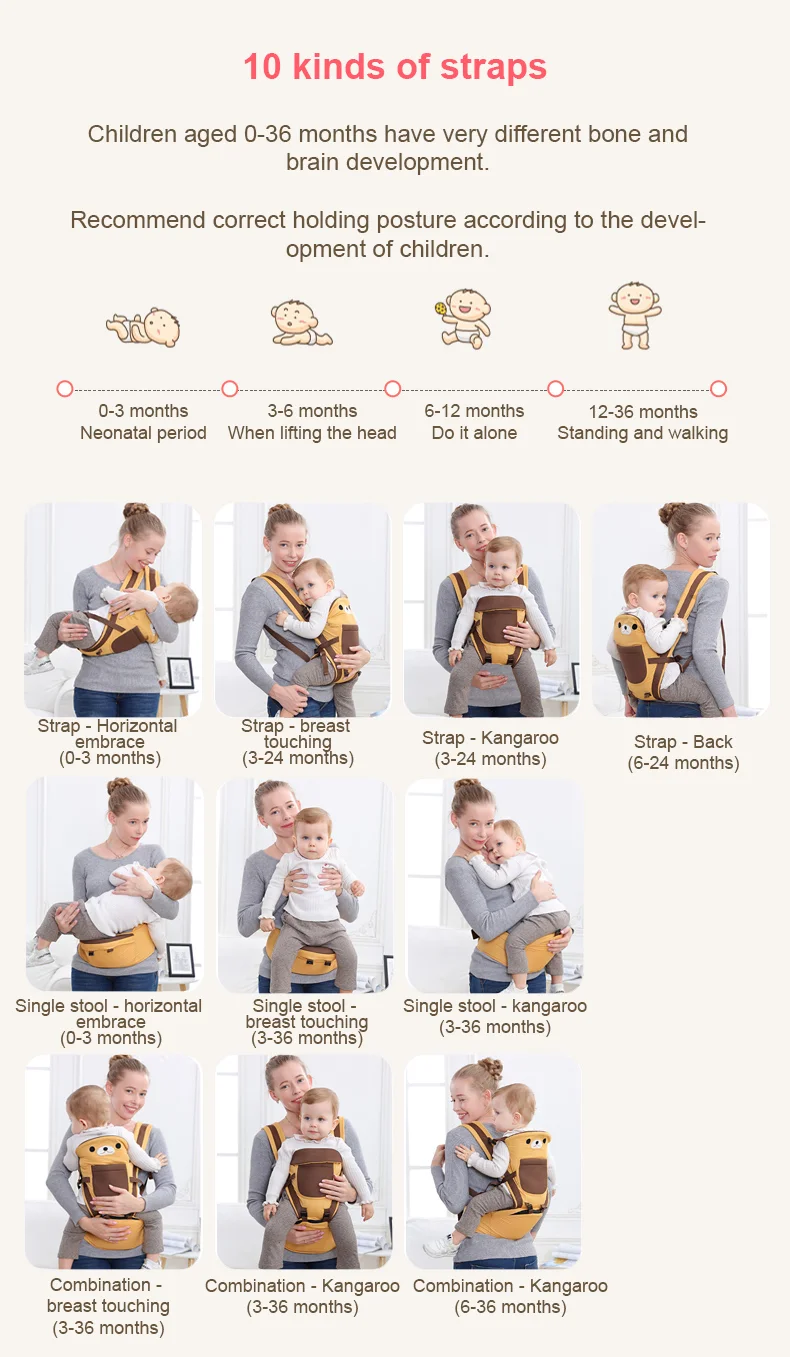 10 kinds of straps

Children aged 0-36 months have very different bone and brain development.

Recommend correct holding posture according to the development of children.

0-3 months
Neonatal period

3-6 months
When lifting the head

6-12 months
Do it alone

12-36 months
Standing and walking

Strap - Horizontal embrace
(0-3 months)

Strap - breast touching
(3-24 months)

Strap - Kangaroo
(3-24 months)

Strap - Back
(6-24 months)

Single stool - horizontal embrace
(0-3 months)

Single stool - breast touching
(3-36 months)

Single stool - kangaroo
(3-36 months)

Combination - breast touching
(3-36 months)

Combination - Kangaroo
(3-36 months)

Combination - Kangaroo
(6-36 months)