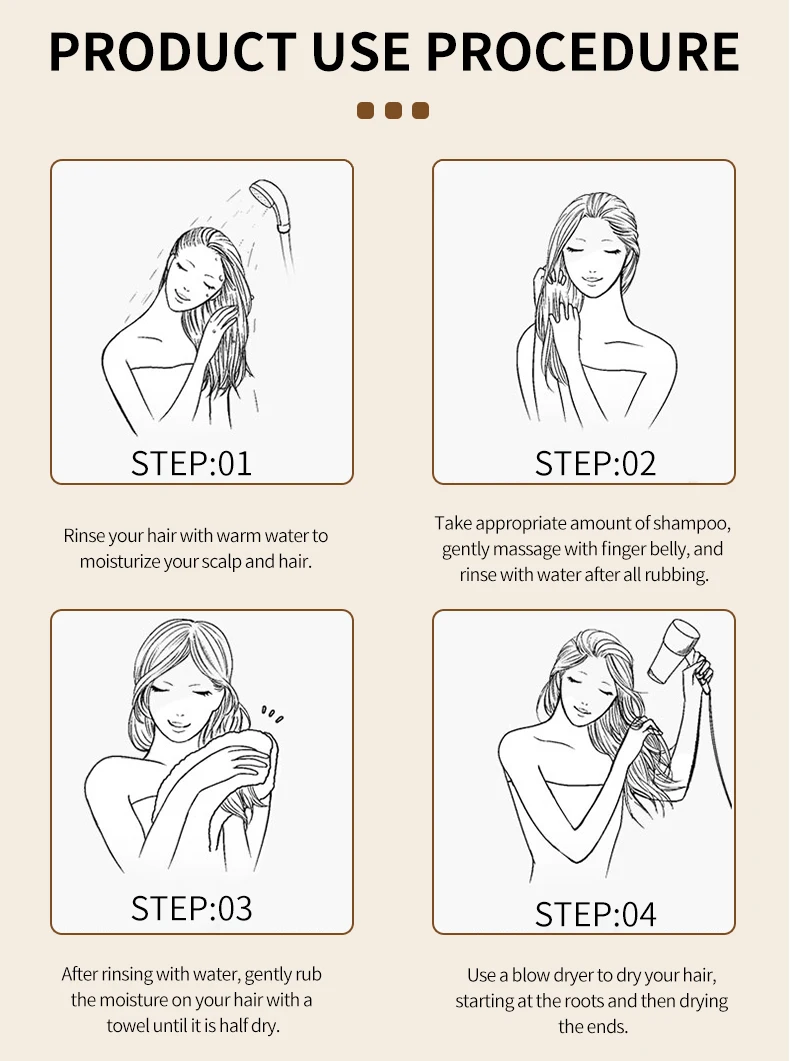 PRODUCT USE PROCEDURE

STEP:01

Rinse your hair with warm water to moisturize your scalp and hair.

STEP:02

Take appropriate amount of shampoo, gently massage with finger belly, and rinse with water after all rubbing.

STEP:03

After rinsing with water, gently rub the moisture on your hair with a towel until it is half dry.

STEP:04

Use a blow dryer to dry your hair, starting at the roots and then drying the ends.