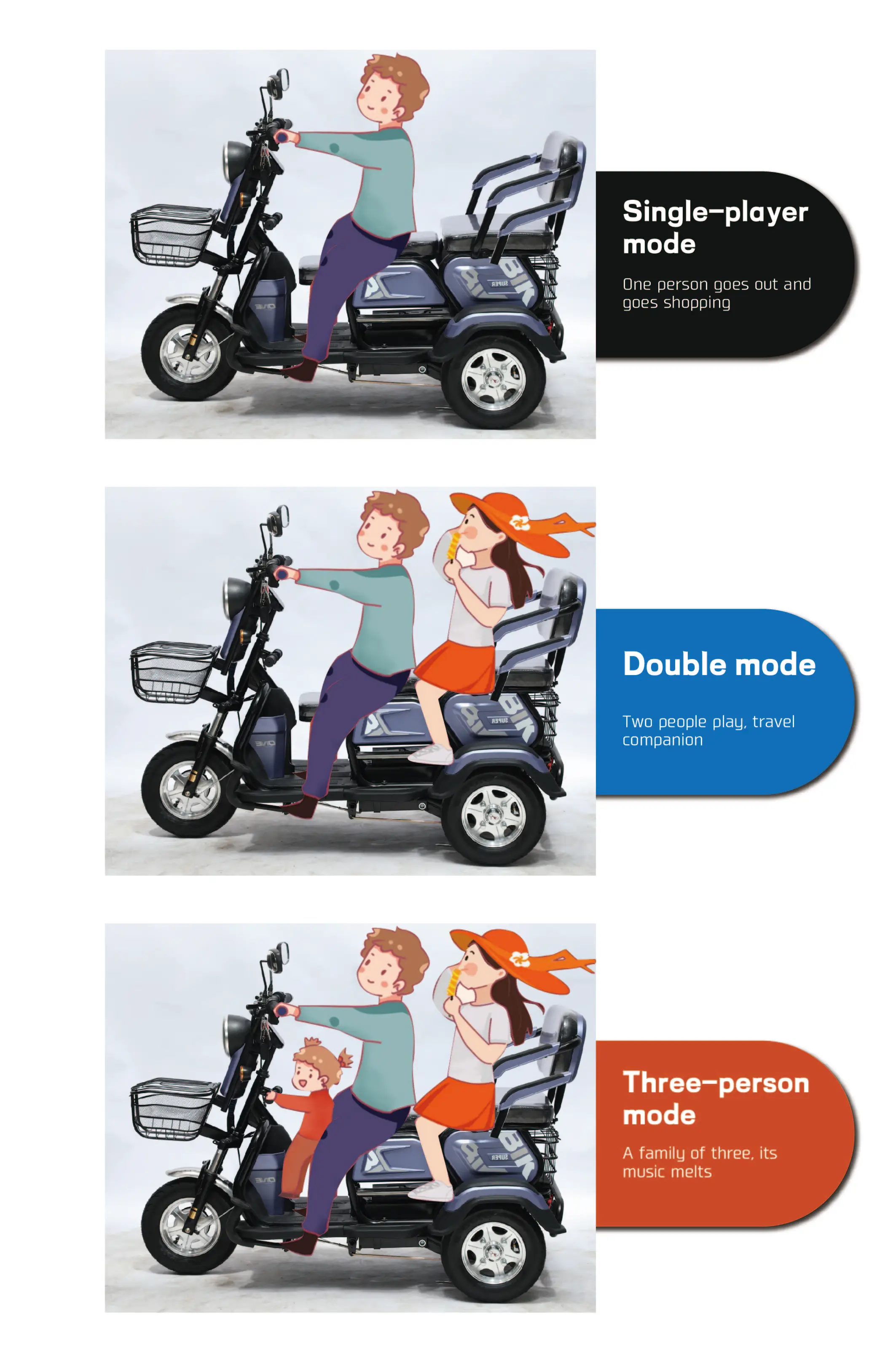 Single-player mode

One person goes out and goes shopping

Double mode

Two people play, travel companion

Three-person mode

A family of three, its music melts