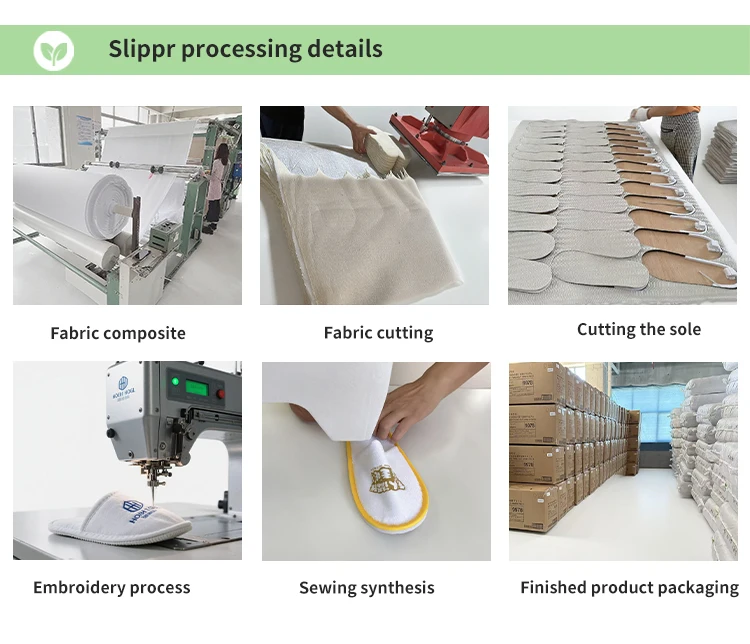 Slippr processing details

Fabric composite

Fabric cutting

Cutting the sole

Embroidery process

Sewing synthesis

Finished product packaging