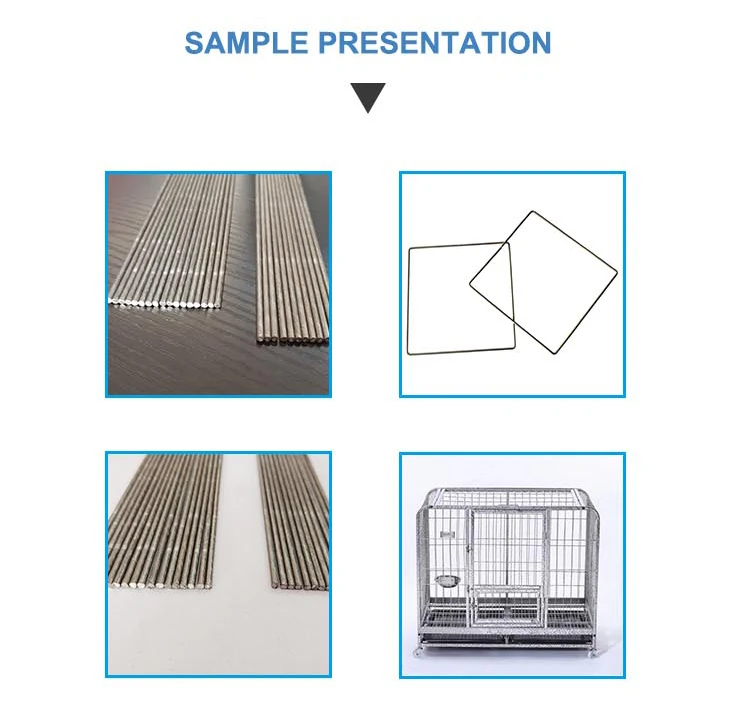 SAMPLE PRESENTATION