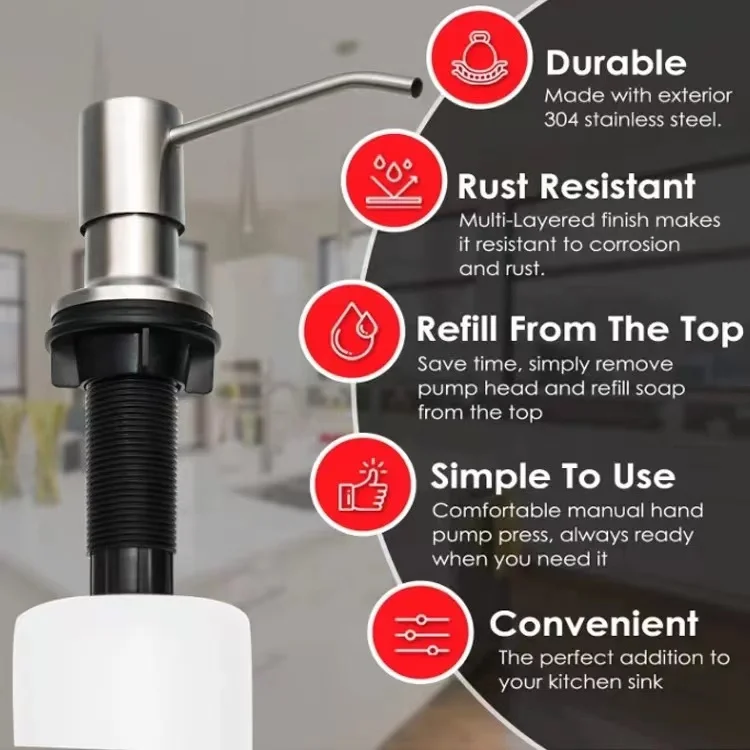 Durable
Made with exterior 304 stainless steel.

Rust Resistant
Multi-Layered finish makes it resistant to corrosion and rust.

Refill From The Top
Save time, simply remove pump head and refill soap from the top

Simple To Use
Comfortable manual hand pump press, always ready when you need it

Convenient
The perfect addition to your kitchen sink