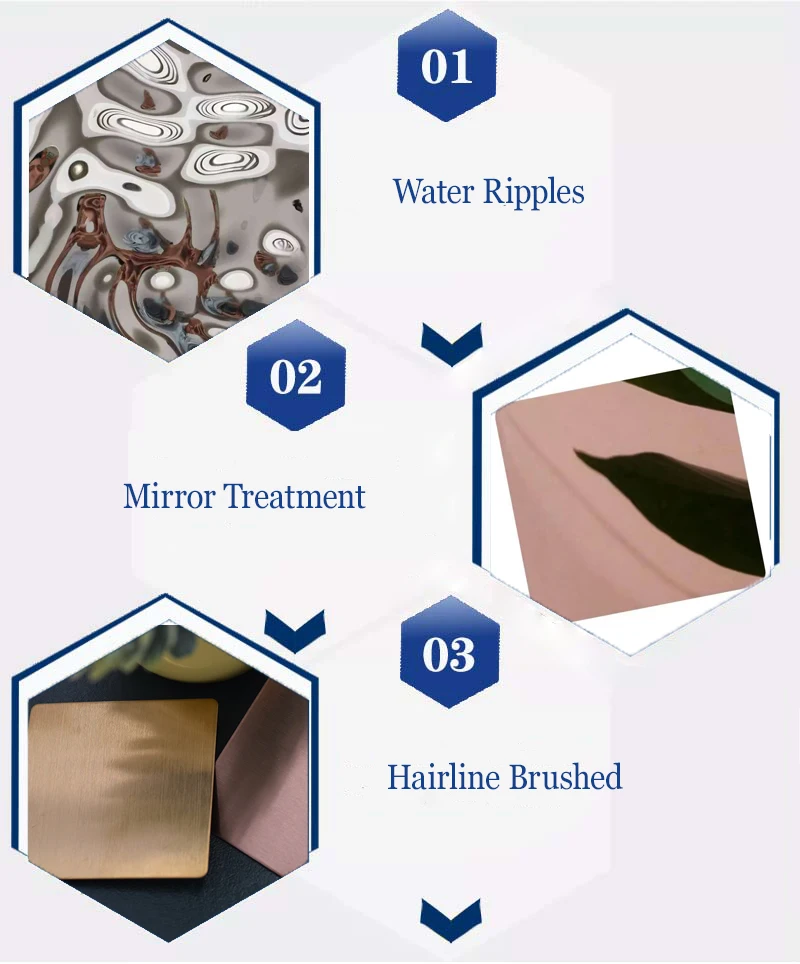 01

Water Ripples

02

Mirror Treatment

03

Hairline Brushed