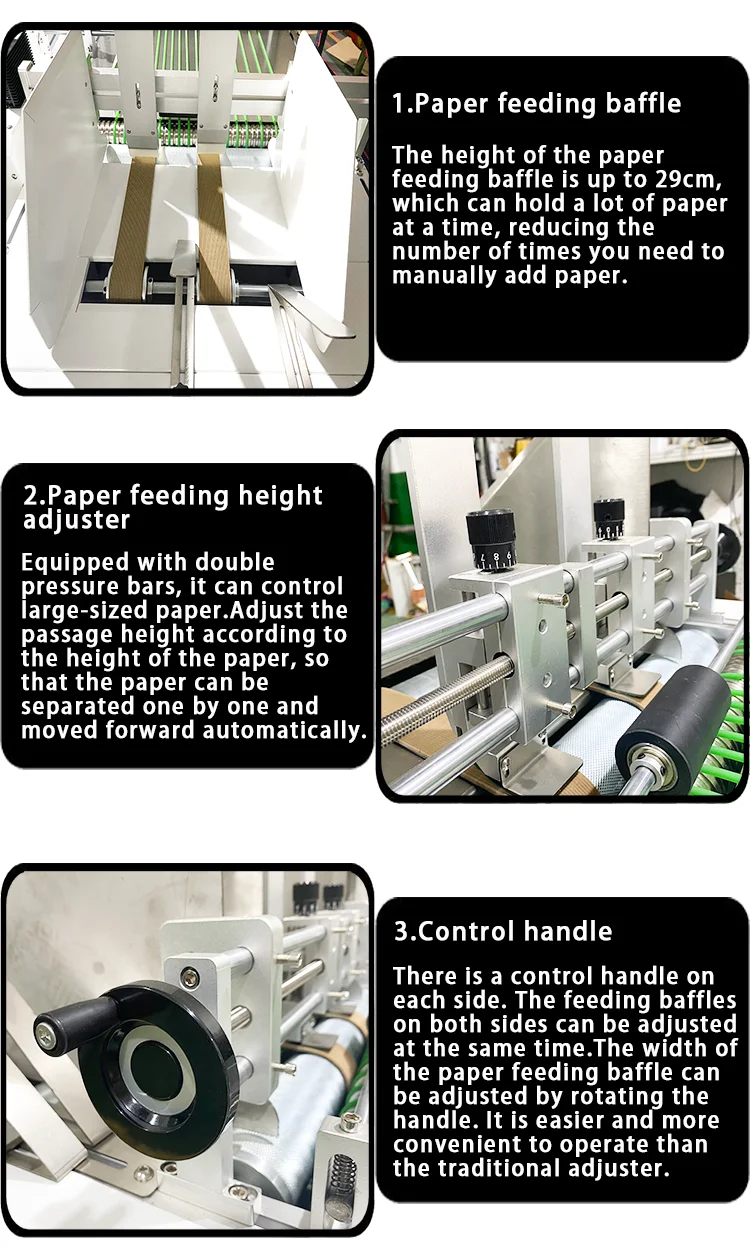 1.Paper feeding baffle

The height of the paper feeding baffle is up to 29cm, which can hold a lot of paper at a time, reducing the number of times you need to manually add paper.

2.Paper feeding height adjuster

Equipped with double pressure bars, it can control large-sized paper.Adjust the passage height according to the height of the paper, so that the paper can be separated one by one and moved forward automatically.

3.Control handle

There is a control handle on each side. The feeding baffles on both sides can be adjusted at the same time.The width of the paper feeding baffle can be adjusted by rotating the handle. It is easier and more convenient to operate than the traditional adjuster.