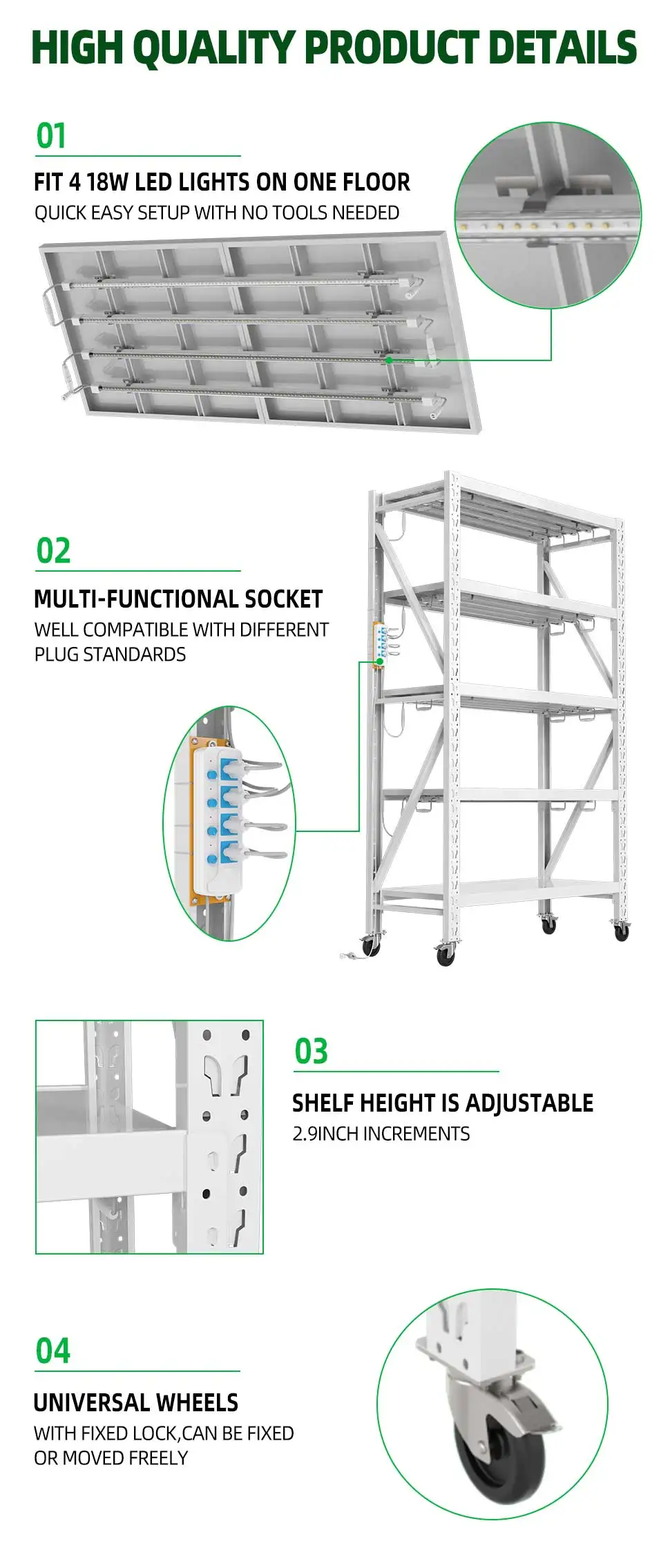 HIGH QUALITY PRODUCT DETAILS

01

FIT 4 18W LED LIGHTS ON ONE FLOOR

QUICK EASY SETUP WITH NO TOOLS NEEDED

02

MULTI-FUNCTIONAL SOCKET

WELL COMPATIBLE WITH DIFFERENT PLUG STANDARDS

03

SHELF HEIGHT IS ADJUSTABLE

2.9INCH INCREMENTS

04

UNIVERSAL WHEELS

WITH FIXED LOCK,CAN BE FIXED OR MOVED FREELY