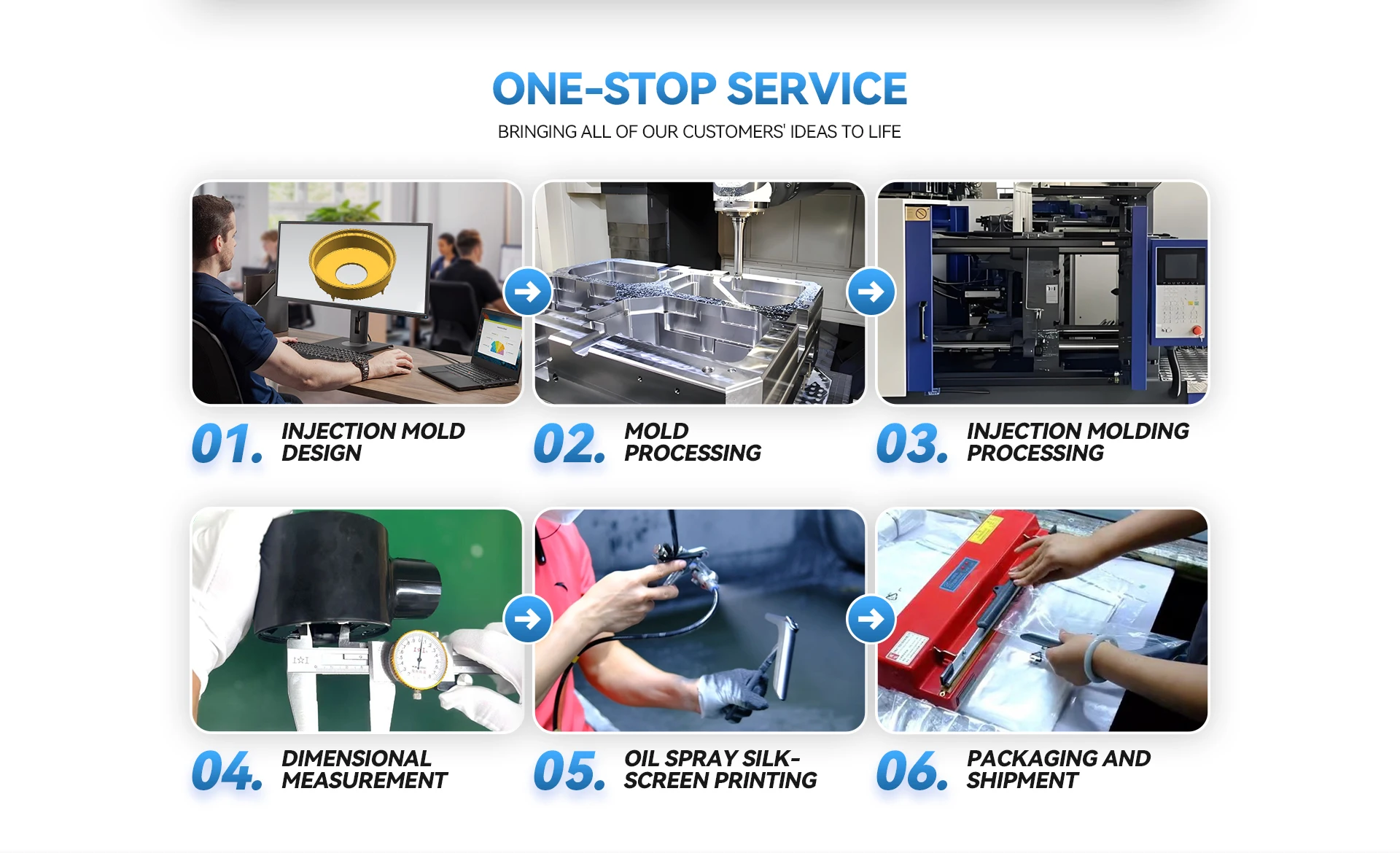 ONE-STOP SERVICE

BRINGING ALL OF OUR CUSTOMERS' IDEAS TO LIFE

01. INJECTION MOLD DESIGN

02. MOLD PROCESSING

03. INJECTION MOLDING PROCESSING

04. DIMENSIONAL MEASUREMENT

05. OIL SPRAY SILK-SCREEN PRINTING

06. PACKAGING AND SHIPMENT