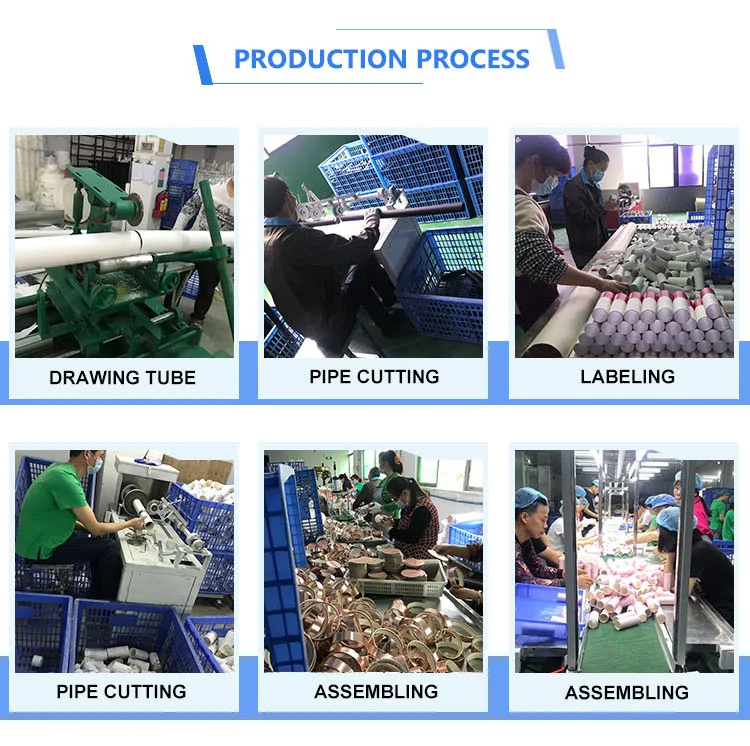 PRODUCTION PROCESS

DRAWING TUBE

PIPE CUTTING

LABELING

PIPE CUTTING

ASSEMBLING

ASSEMBLING