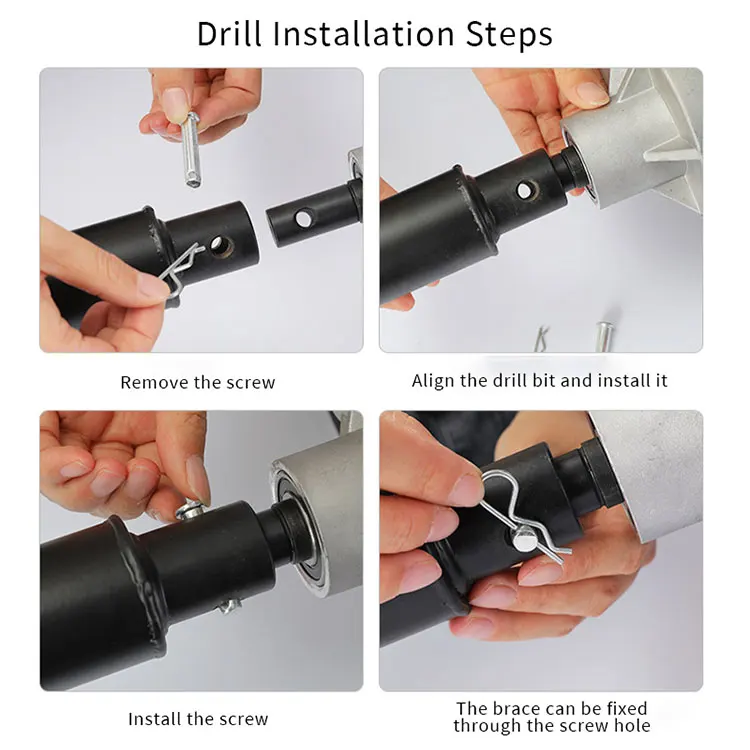 Drill Installation Steps

Remove the screw

Align the drill bit and install it

Install the screw

The brace can be fixed through the screw hole