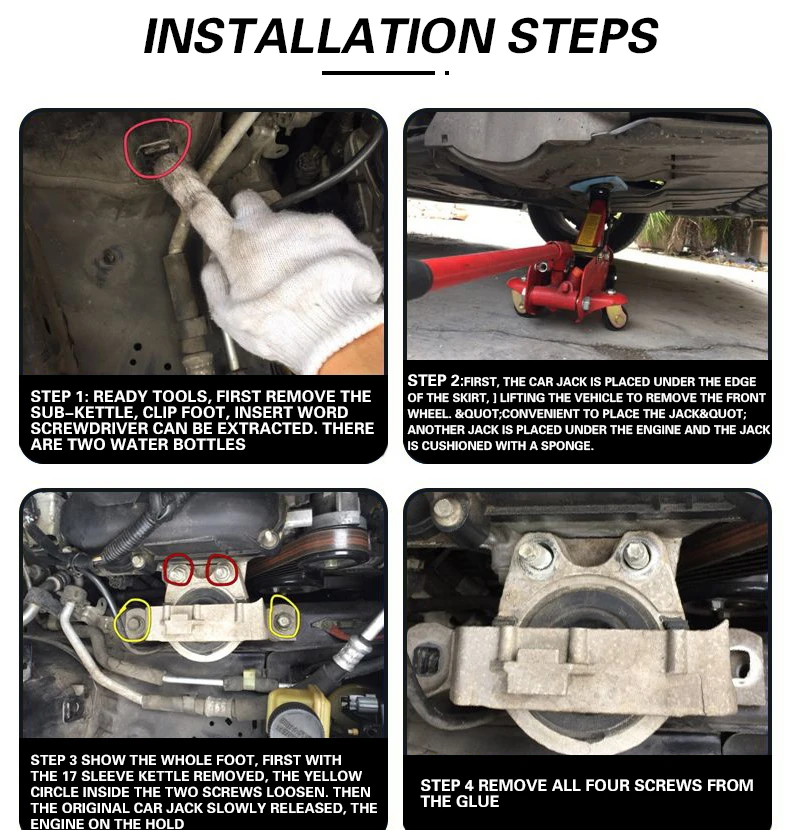 INSTALLATION STEPS

STEP 1: READY TOOLS, FIRST REMOVE THE SUB-KETTLE, CLIP FOOT, INSERT WORD SCREWDRIVER CAN BE EXTRACTED. THERE ARE TWO WATER BOTTLES

STEP 2:FIRST, THE CAR JACK IS PLACED UNDER THE EDGE OF THE SKIRT, ] LIFTING THE VEHICLE TO REMOVE THE FRONT WHEEL. &QUOT;CONVENIENT TO PLACE THE JACK&QUOT; ANOTHER JACK IS PLACED UNDER THE ENGINE AND THE JACK IS CUSHIONED WITH A SPONGE.

STEP 3 SHOW THE WHOLE FOOT, FIRST WITH THE 17 SLEEVE KETTLE REMOVED, THE YELLOW CIRCLE INSIDE THE TWO SCREWS LOOSEN. THEN THE ORIGINAL CAR JACK SLOWLY RELEASED, THE ENGINE ON THE HOLD

STEP 4 REMOVE ALL FOUR SCREWS FROM THE GLUE