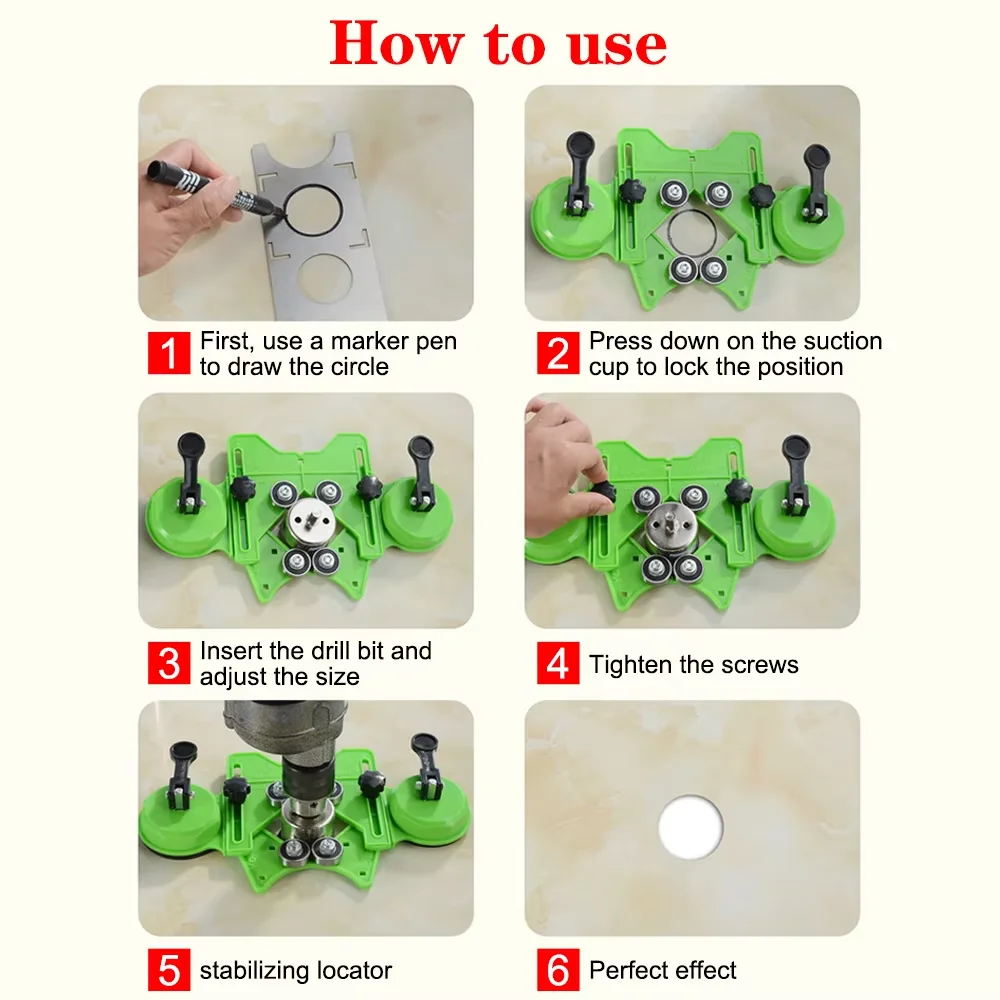 How to use

1 First, use a marker pen to draw the circle

2 Press down on the suction cup to lock the position

3 Insert the drill bit and adjust the size

4 Tighten the screws

5 stabilizing locator

6 Perfect effect