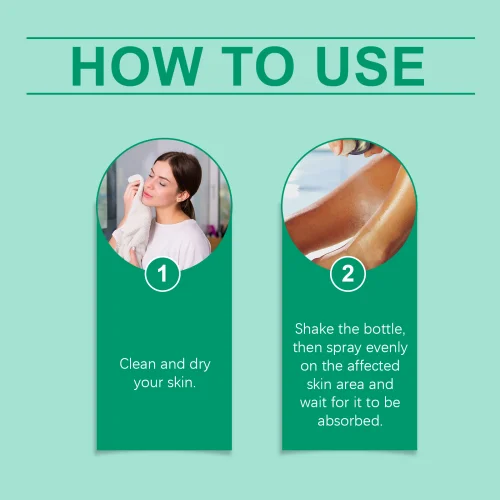 HOW TO USE

1

Clean and dry your skin.

2

Shake the bottle, then spray evenly on the affected skin area and wait for it to be absorbed.