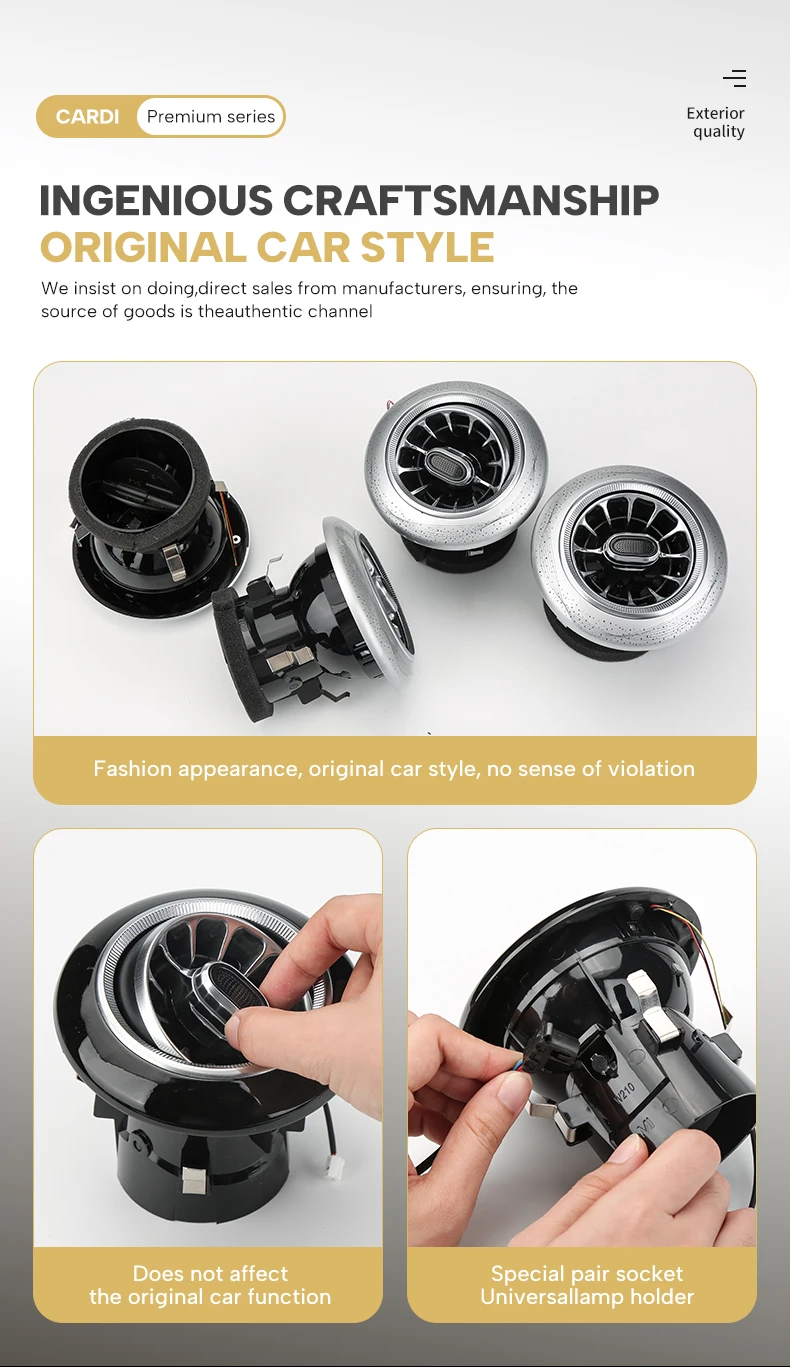 CARDI Premium series

Exterior quality

INGENIOUS CRAFTSMANSHIP
ORIGINAL CAR STYLE

We insist on doing,direct sales from manufacturers, ensuring, the source of goods is theauthentic channel

Fashion appearance, original car style, no sense of violation

W210

Does not affect
the original car function

Special pair socket
Universallamp holder