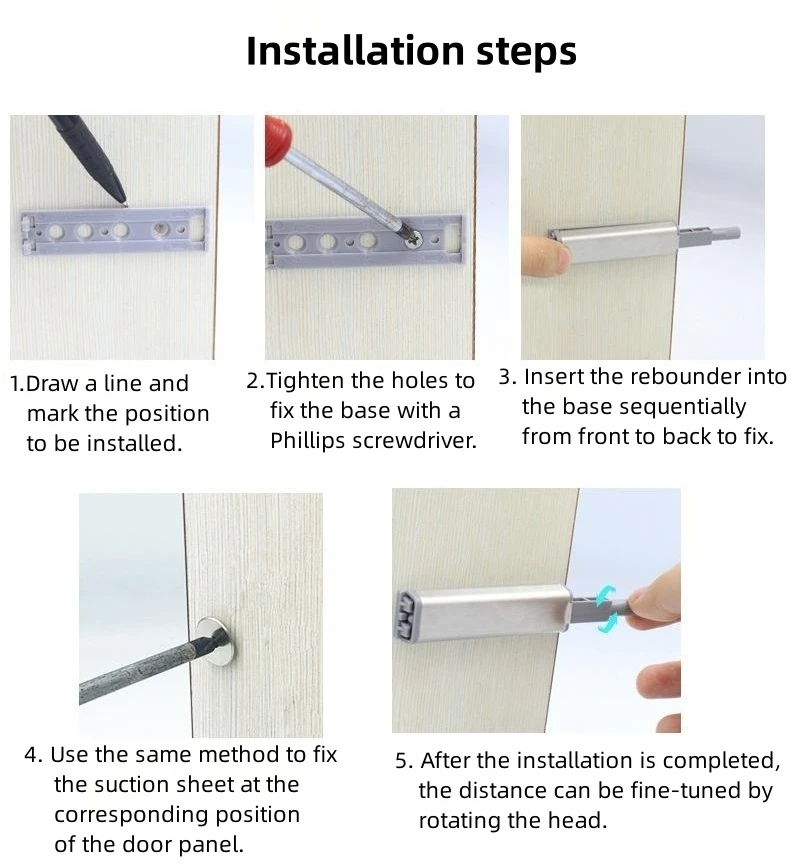 Installation steps

1.Draw a line and mark the position to be installed.

2.Tighten the holes to fix the base with a Phillips screwdriver.

3. Insert the rebounder into the base sequentially from front to back to fix.

4. Use the same method to fix the suction sheet at the corresponding position of the door panel.

5. After the installation is completed, the distance can be fine-tuned by rotating the head.