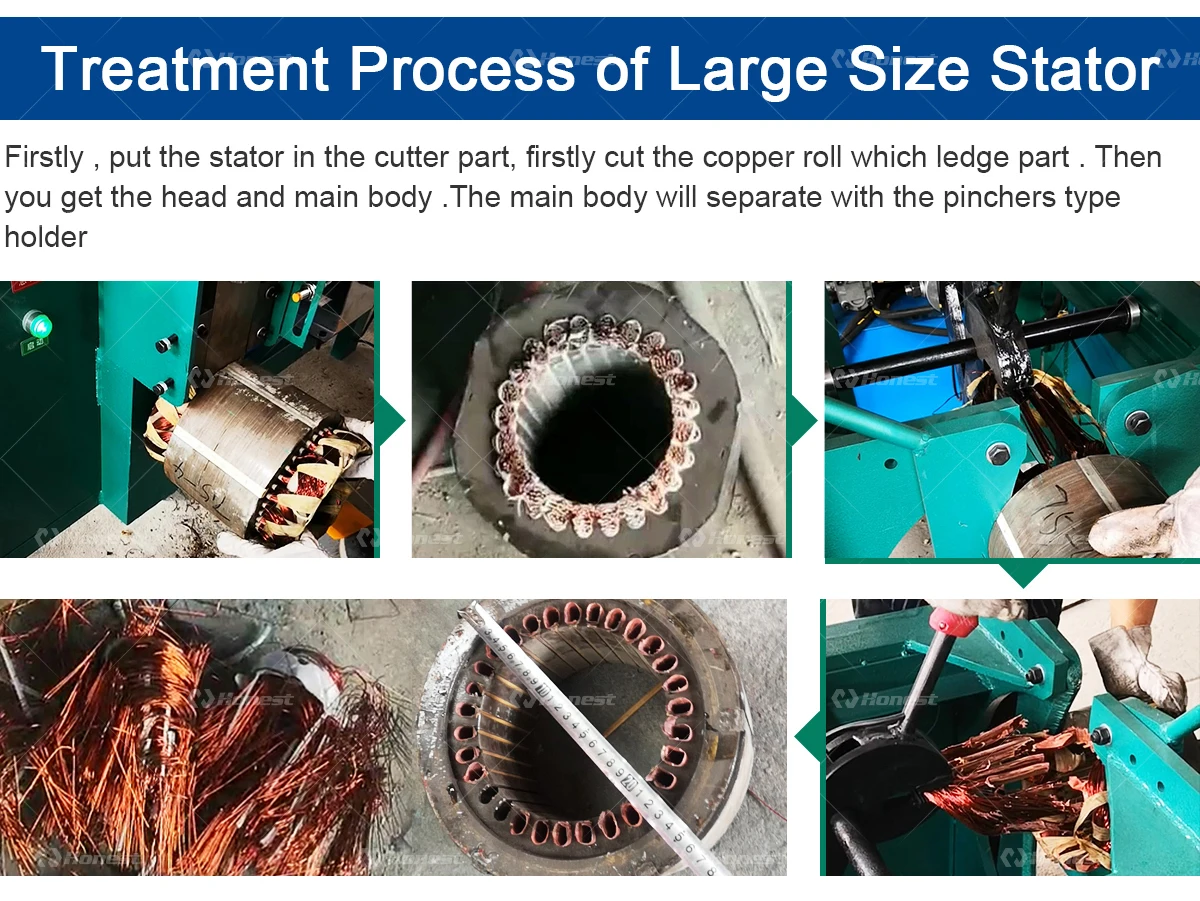 Treatment Process of Large Size Stator

Firstly , put the stator in the cutter part, firstly cut the copper roll which ledge part . Then you get the head and main body .The main body will separate with the pinchers type holder

Honest

Honest

Honest

Honest

Honest

Honest