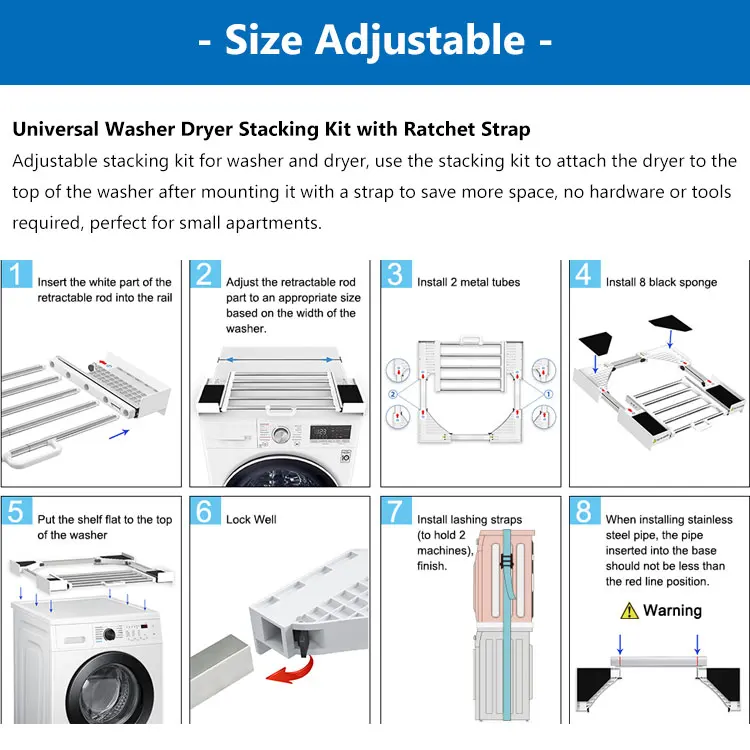 - Size Adjustable -

Universal Washer Dryer Stacking Kit with Ratchet Strap

Adjustable stacking kit for washer and dryer, use the stacking kit to attach the dryer to the top of the washer after mounting it with a strap to save more space, no hardware or tools required, perfect for small apartments.

1 Insert the white part of the retractable rod into the rail

2 Adjust the retractable rod part to an appropriate size based on the width of the washer.

3 Install 2 metal tubes

② ①

4 Install 8 black sponge

5 Put the shelf flat to the top of the washer

6 Lock Well

7 Install lashing straps (to hold 2 machines), finish.

8 When installing stainless steel pipe, the pipe inserted into the base should not be less than the red line position.

Warning