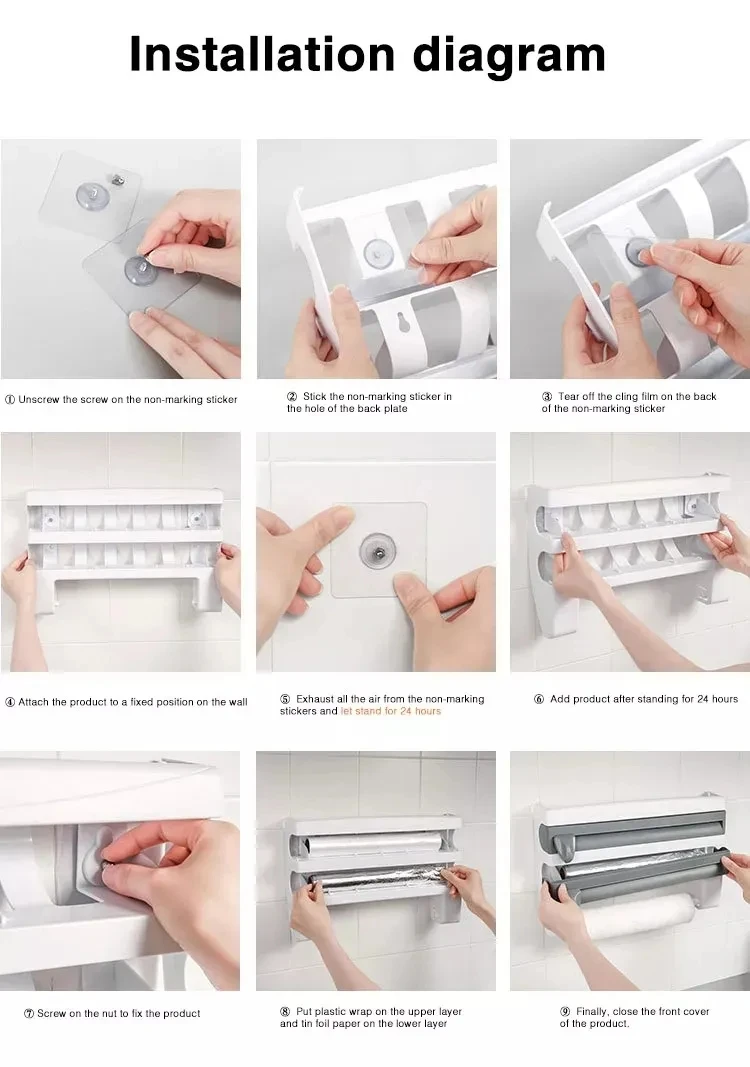 Installation diagram

① Unscrew the screw on the non-marking sticker

② Stick the non-marking sticker in the hole of the back plate

③ Tear off the cling film on the back of the non-marking sticker

④ Attach the product to a fixed position on the wall

⑤ Exhaust all the air from the non-marking stickers and let stand for 24 hours

⑥ Add product after standing for 24 hours

⑦ Screw on the nut to fix the product

⑧ Put plastic wrap on the upper layer and tin foil paper on the lower layer

⑨ Finally, close the front cover of the product.