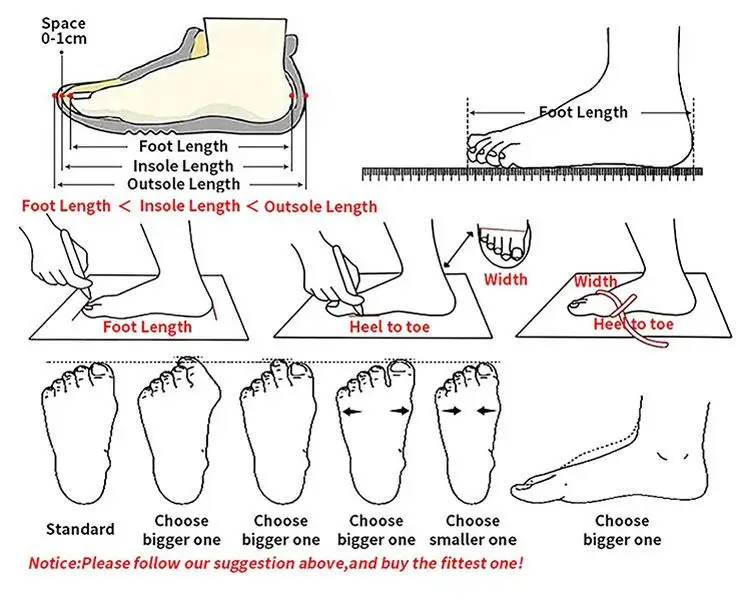 Space
0-1cm

Foot Length
Insole Length
Outsole Length

Foot Length

Foot Length < Insole Length < Outsole Length

Foot Length

Heel to toe

Width

Width

Heel to toe

Standard

Choose bigger one

Choose bigger one

Choose bigger one

Choose smaller one

Choose bigger one

Notice:Please follow our suggestion above,and buy the fittest one!