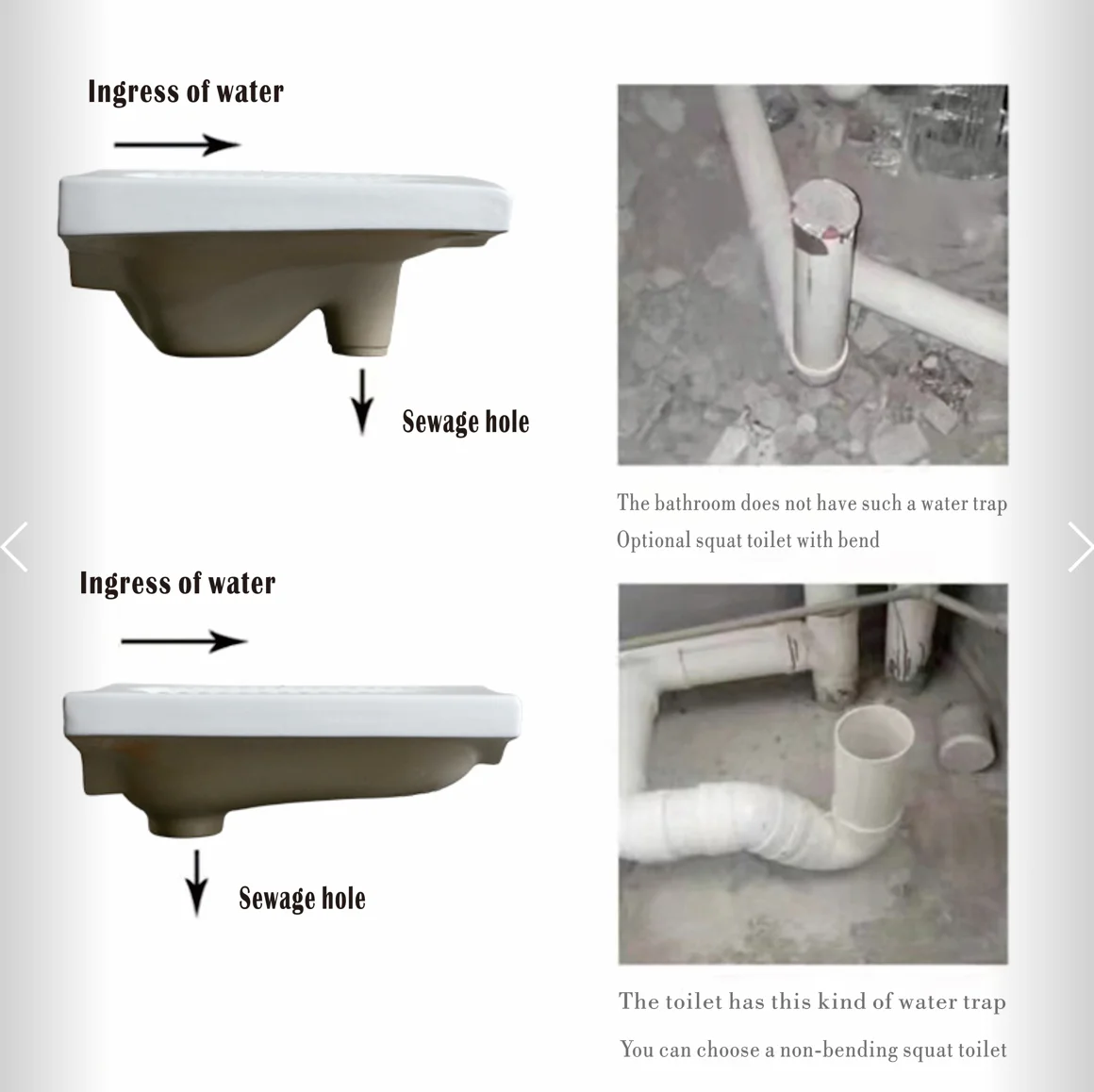 Ingress of water

Sewage hole

The bathroom does not have such a water trap
Optional squat toilet with bend

Ingress of water

Sewage hole

The toilet has this kind of water trap
You can choose a non-bending squat toilet