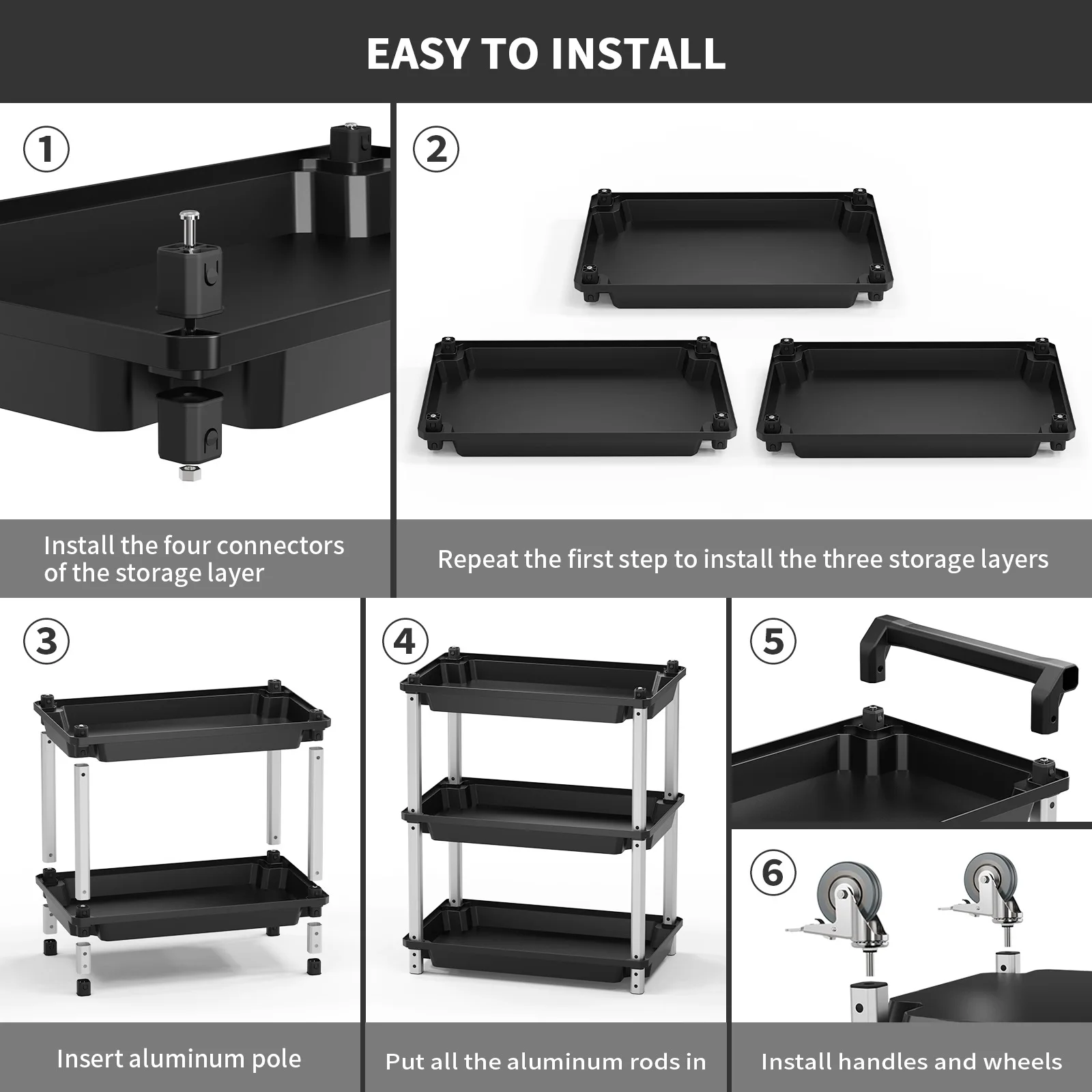 EASY TO INSTALL

①

Install the four connectors of the storage layer

②

Repeat the first step to install the three storage layers

③

Insert aluminum pole

④

Put all the aluminum rods in

⑤

⑥

Install handles and wheels