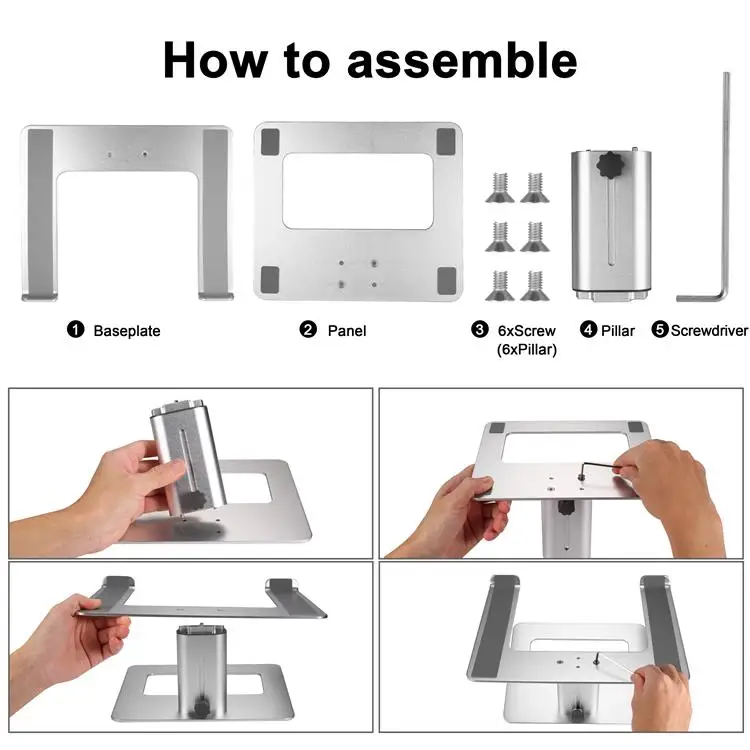 How to assemble

❶ Baseplate

❷ Panel

❸ 6xScrew (6xPillar)

❹ Pillar

❺ Screwdriver