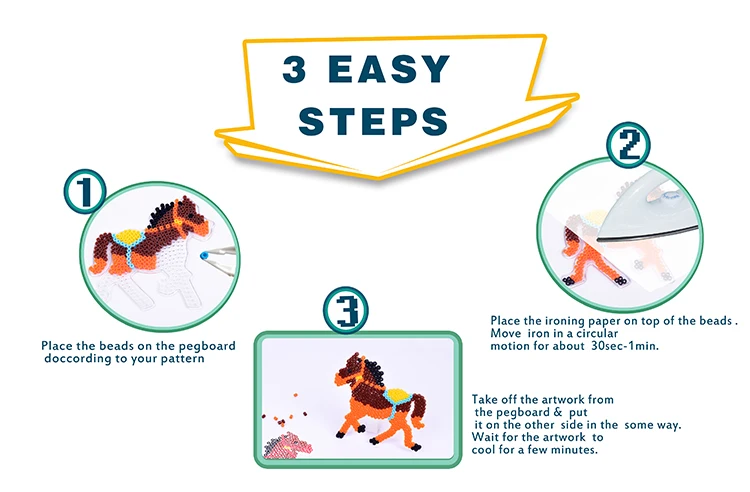 3 EASY STEPS

1

Place the beads on the pegboard doccording to your pattern

2

Place the ironing paper on top of the beads . Move iron in a circular motion for about 30sec-1min.

3

Take off the artwork from the pegboard & put it on the other side in the some way. Wait for the artwork to cool for a few minutes.