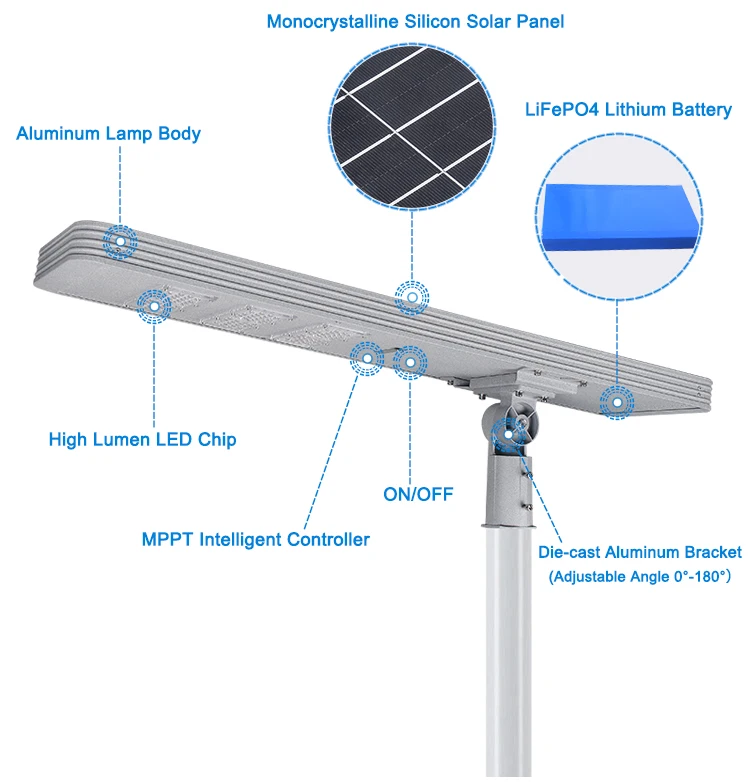 Monocrystalline Silicon Solar Panel

LiFePO4 Lithium Battery

Aluminum Lamp Body

High Lumen LED Chip

ON/OFF

MPPT Intelligent Controller

Die-cast Aluminum Bracket
(Adjustable Angle 0°-180°)