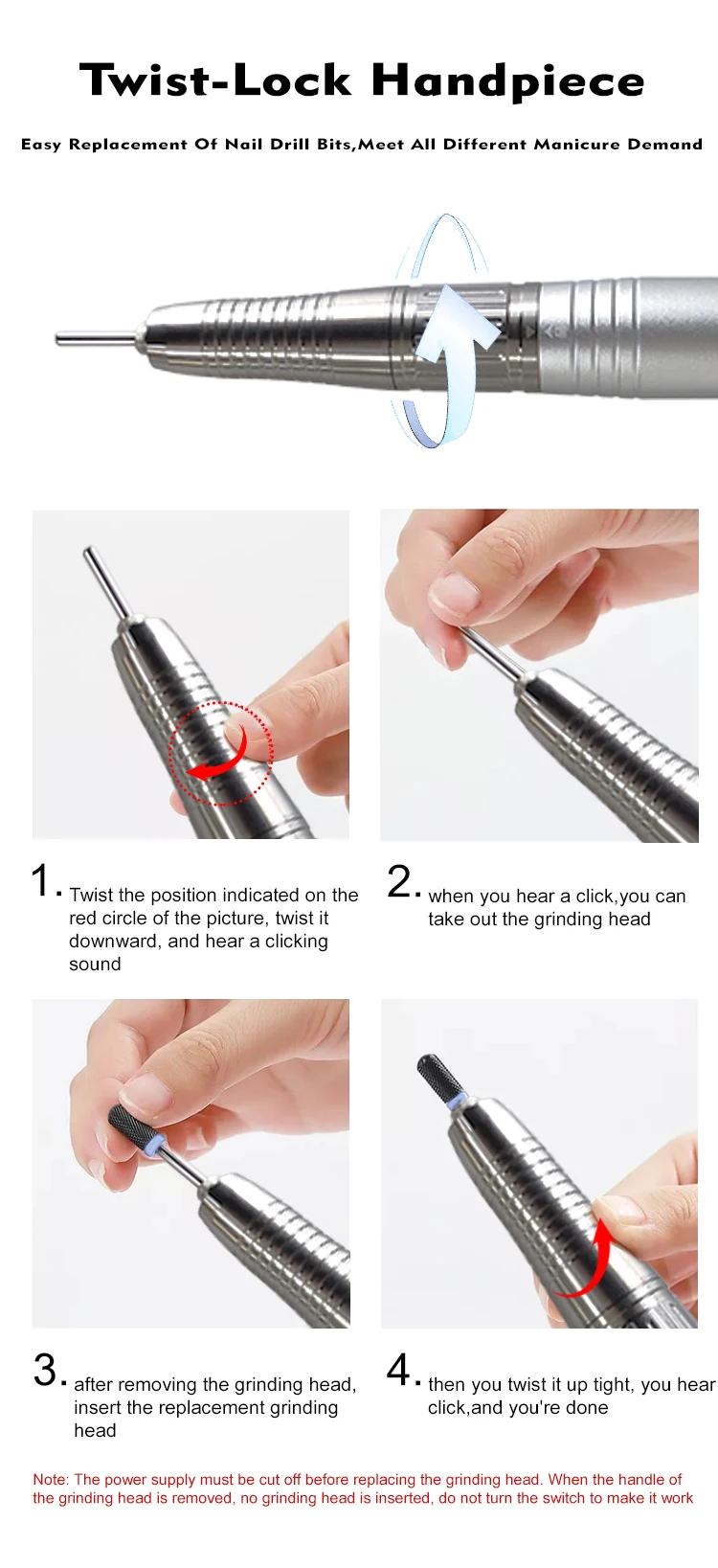 Twist-Lock Handpiece

Easy Replacement Of Nail Drill Bits,Meet All Different Manicure Demand

1. Twist the position indicated on the red circle of the picture, twist it downward, and hear a clicking sound

2. when you hear a click,you can take out the grinding head

3. after removing the grinding head, insert the replacement grinding head

4. then you twist it up tight, you hear click,and you're done

Note: The power supply must be cut off before replacing the grinding head. When the handle of the grinding head is removed, no grinding head is inserted, do not turn the switch to make it work