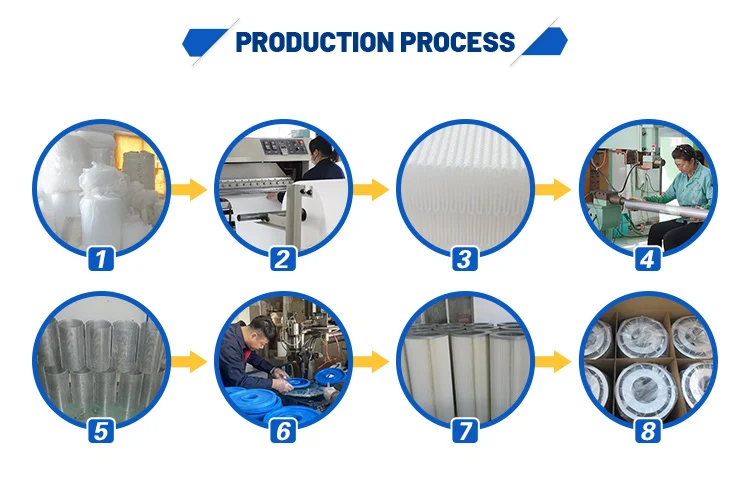 PRODUCTION PROCESS

1

2

3

4

5

6

7

8