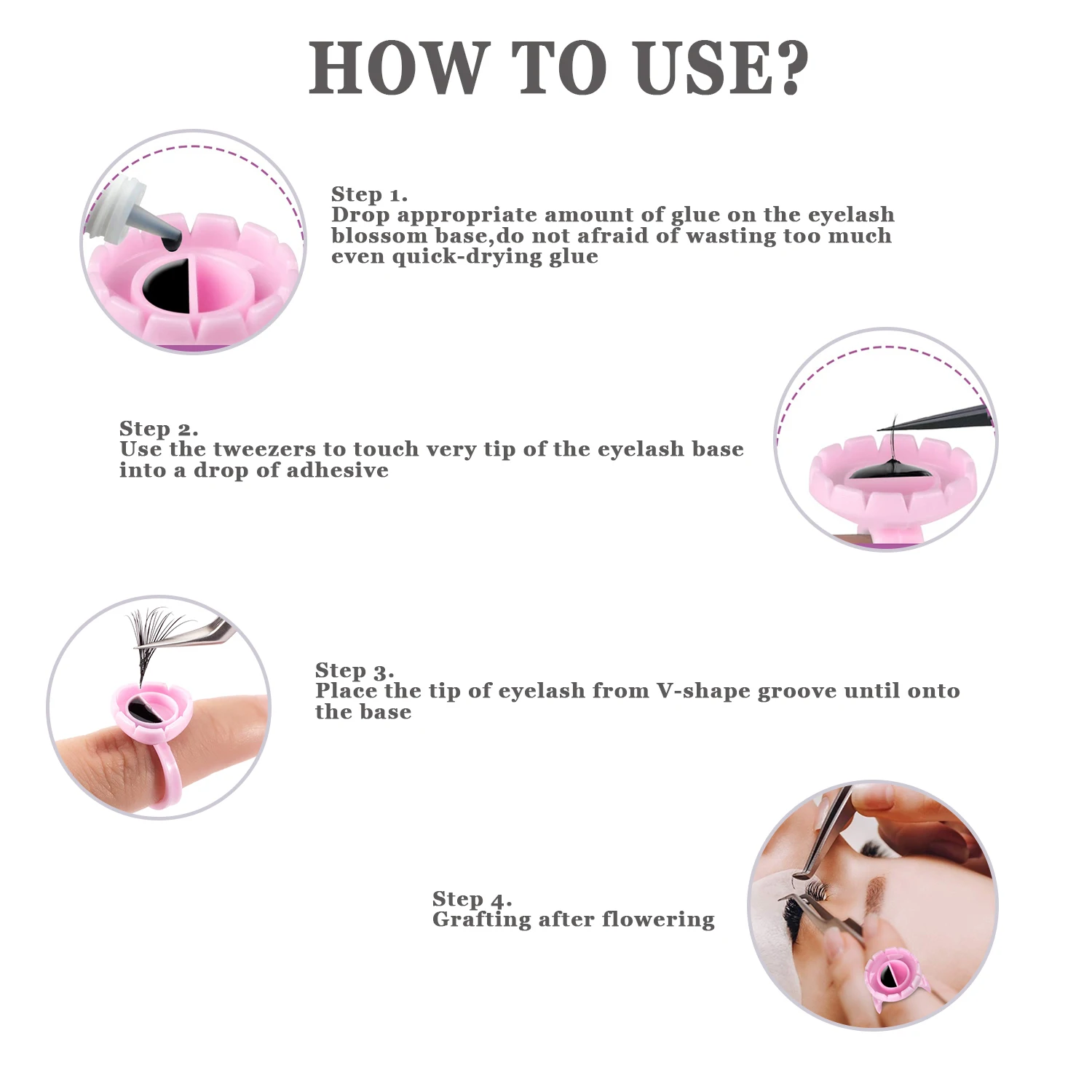 HOW TO USE?

Step 1.
Drop appropriate amount of glue on the eyelash blossom base,do not afraid of wasting too much even quick-drying glue

Step 2.
Use the tweezers to touch very tip of the eyelash base into a drop of adhesive

Step 3.
Place the tip of eyelash from V-shape groove until onto the base

Step 4.
Grafting after flowering