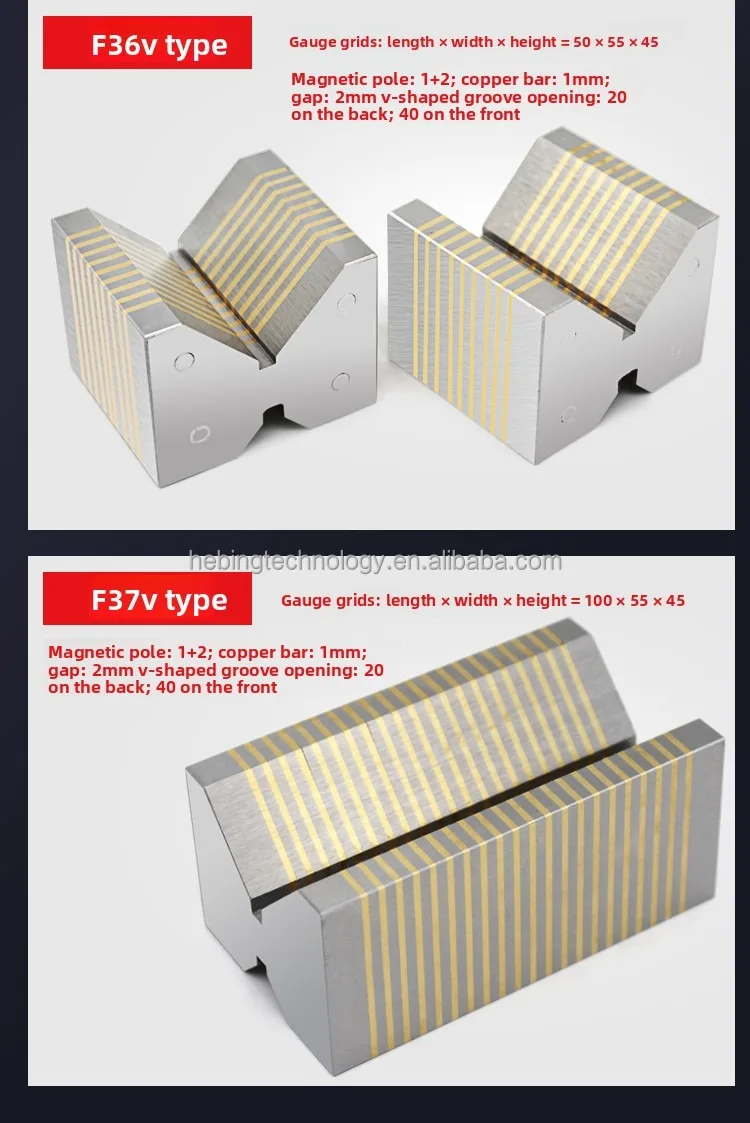 F36v type

Gauge grids: length × width × height = 50 × 55 × 45

Magnetic pole: 1+2; copper bar: 1mm; gap: 2mm v-shaped groove opening: 20 on the back; 40 on the front

hebingtechnology.en.alibaba.com

F37v type

Gauge grids: length × width × height = 100 × 55 × 45

Magnetic pole: 1+2; copper bar: 1mm; gap: 2mm v-shaped groove opening: 20 on the back; 40 on the front