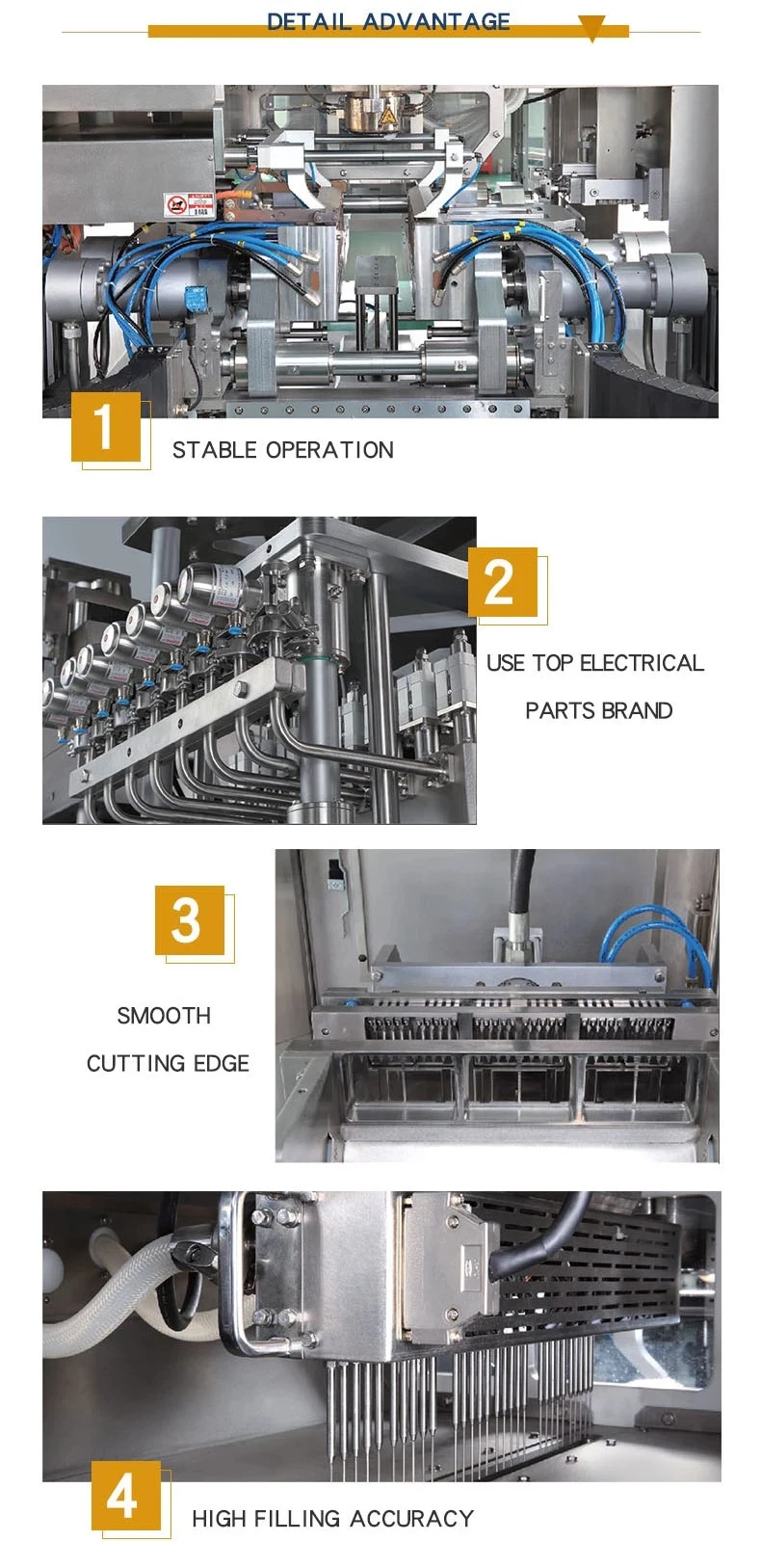 DETAIL ADVANTAGE

1

STABLE OPERATION

2

USE TOP ELECTRICAL PARTS BRAND

3

SMOOTH CUTTING EDGE

4

HIGH FILLING ACCURACY