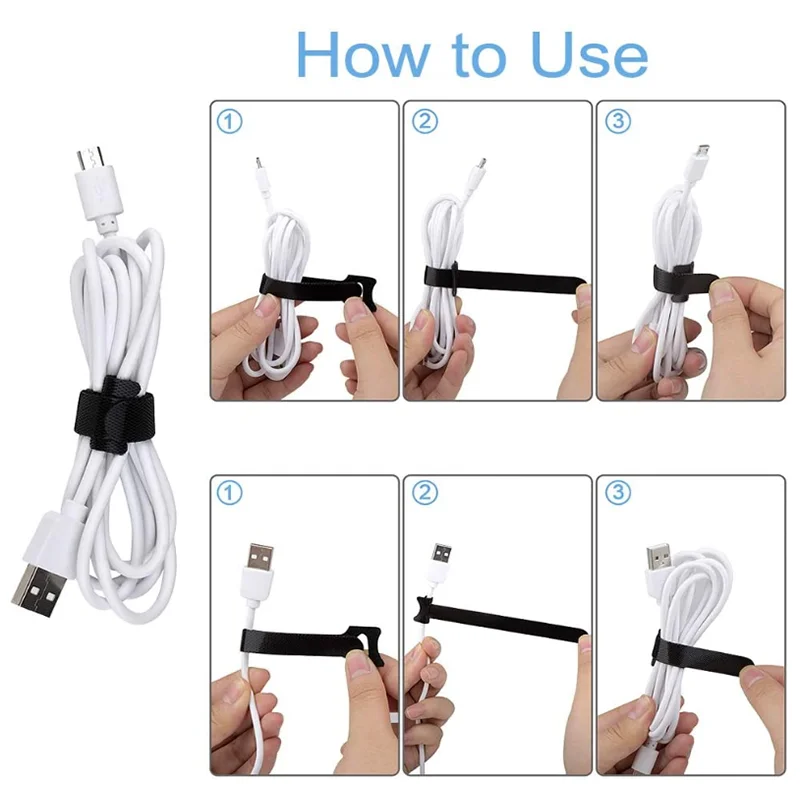 How to Use

①

②

③

①

②

③