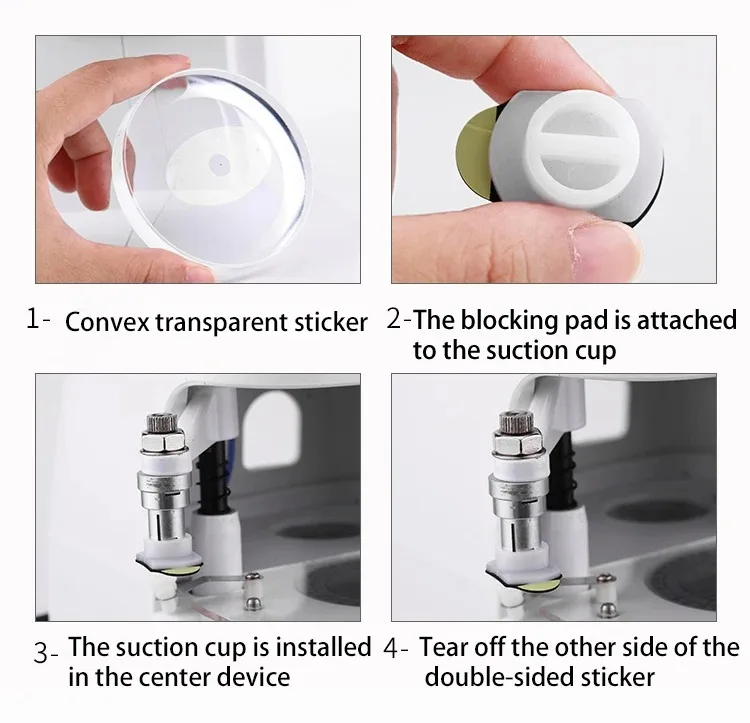 1- Convex transparent sticker

2-The blocking pad is attached to the suction cup

3- The suction cup is installed in the center device

4- Tear off the other side of the double-sided sticker