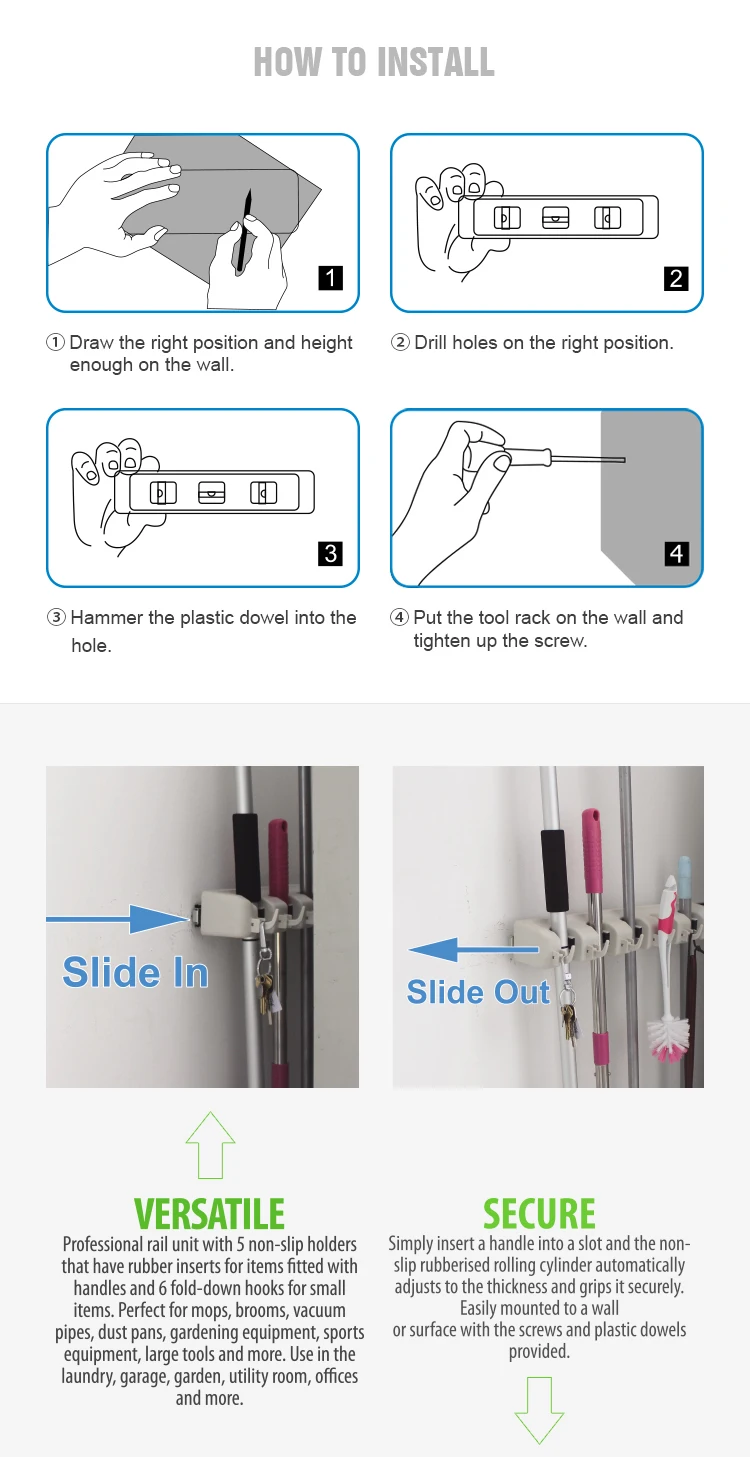 HOW TO INSTALL

1

① Draw the right position and height enough on the wall.

2

② Drill holes on the right position.

3

③ Hammer the plastic dowel into the hole.

4

④ Put the tool rack on the wall and tighten up the screw.

Slide In

Slide Out

VERSATILE

Professional rail unit with 5 non-slip holders that have rubber inserts for items fitted with handles and 6 fold-down hooks for small items. Perfect for mops, brooms, vacuum pipes, dust pans, gardening equipment, sports equipment, large tools and more. Use in the laundry, garage, garden, utility room, offices and more.

SECURE

Simply insert a handle into a slot and the non-slip rubberised rolling cylinder automatically adjusts to the thickness and grips it securely. Easily mounted to a wall or surface with the screws and plastic dowels provided.