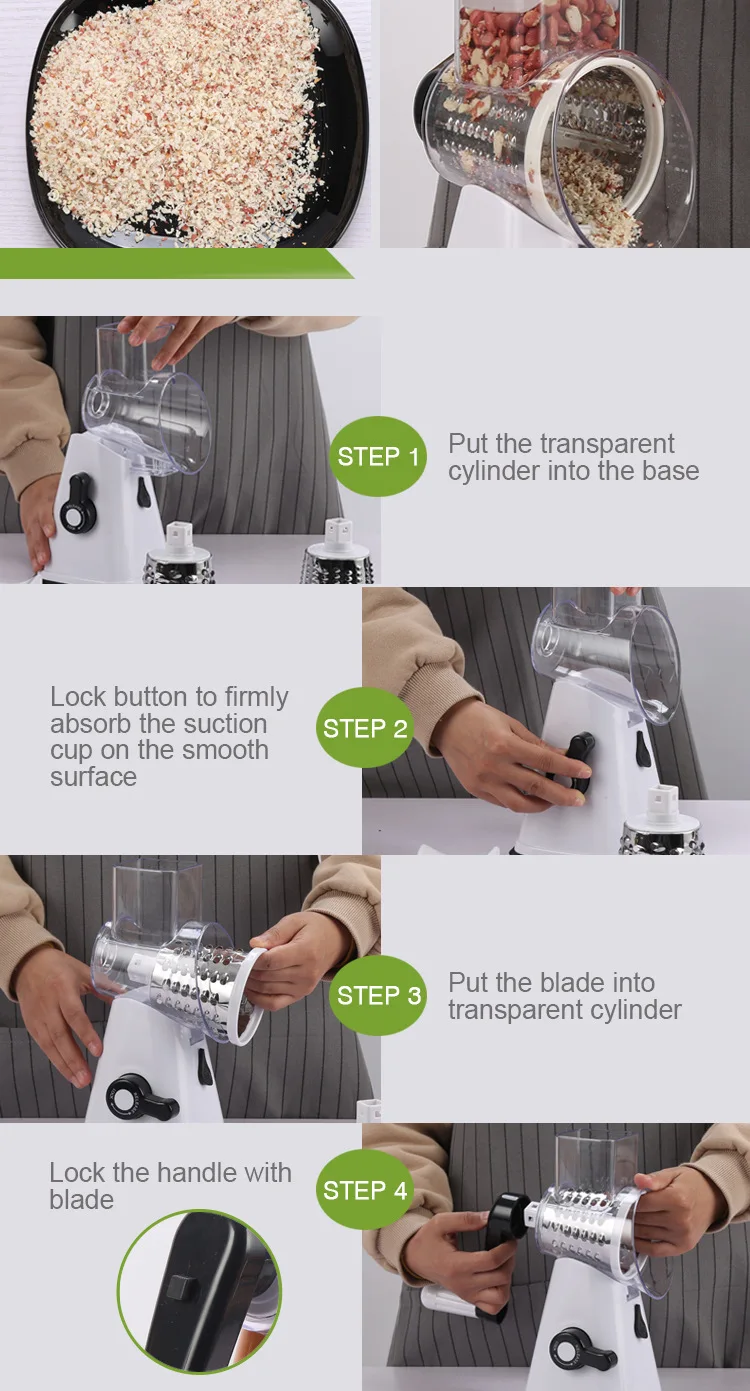 STEP 1
Put the transparent cylinder into the base

Lock button to firmly absorb the suction cup on the smooth surface
STEP 2

STEP 3
Put the blade into transparent cylinder

Lock the handle with blade
STEP 4