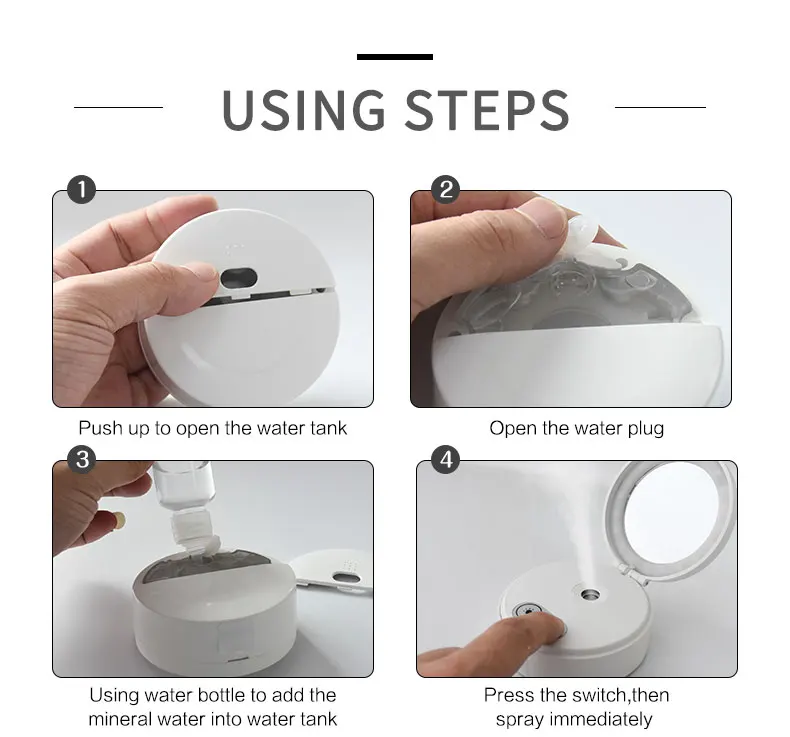 USING STEPS

1
Push up to open the water tank

2
Open the water plug

3
Using water bottle to add the mineral water into water tank

4
Press the switch,then spray immediately