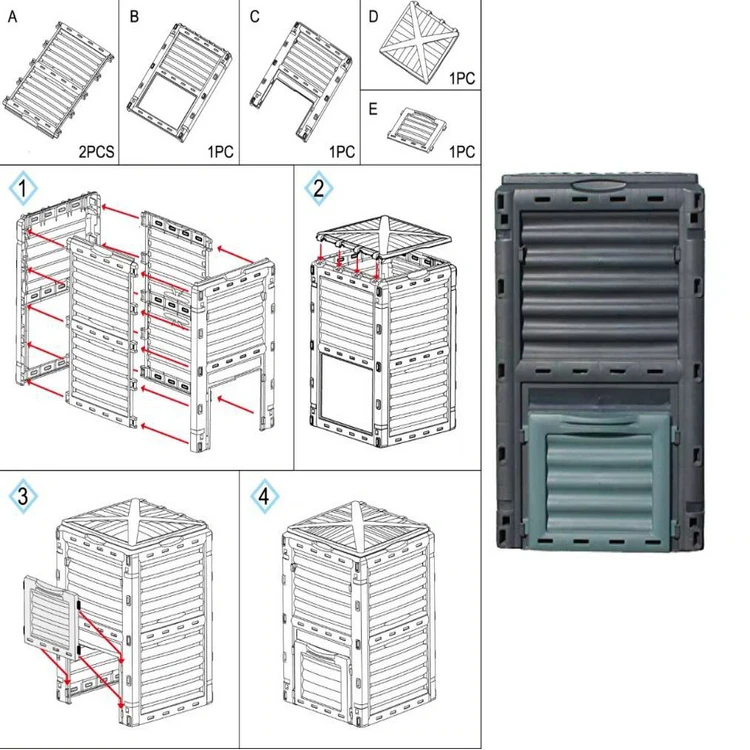 A

2PCS

B

1PC

C

1PC

D

1PC

E

1PC

1

2

3

4