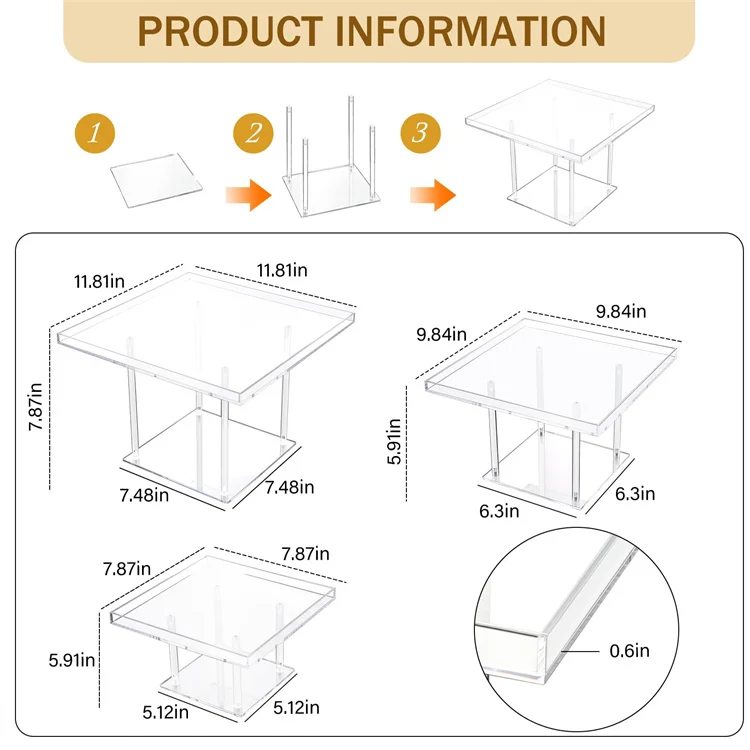 PRODUCT INFORMATION

1

2

3

11.81in
11.81in
7.87in
7.48in
7.48in

9.84in
9.84in
5.91in
6.3in
6.3in

7.87in
7.87in
5.91in
5.12in
5.12in

0.6in