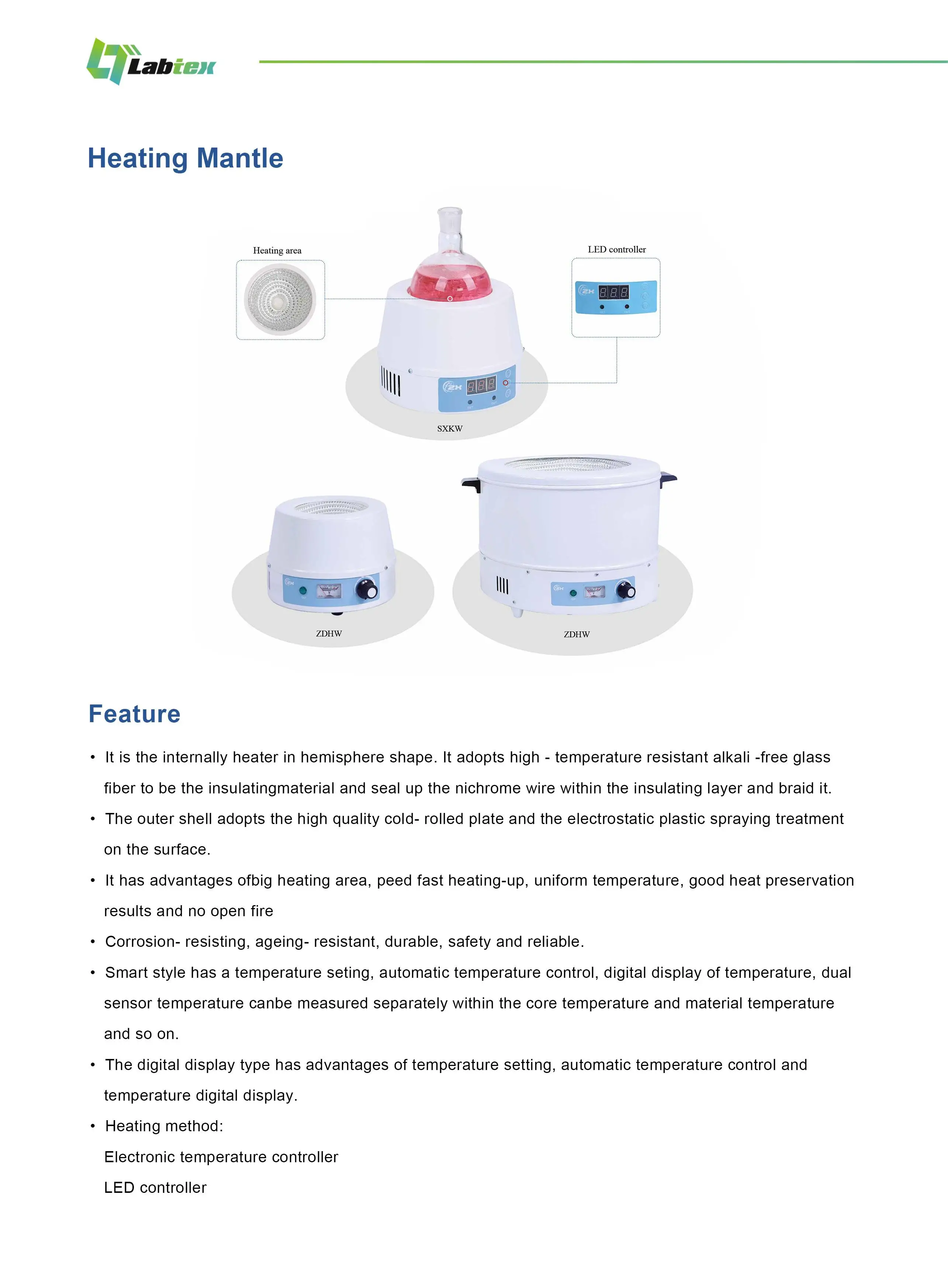 Labtex

Heating Mantle

Heating area

LED controller

SXKW

ZDHW

ZDHW

Feature

• It is the internally heater in hemisphere shape. It adopts high - temperature resistant alkali -free glass fiber to be the insulatingmaterial and seal up the nichrome wire within the insulating layer and braid it.

• The outer shell adopts the high quality cold- rolled plate and the electrostatic plastic spraying treatment on the surface.

• It has advantages ofbig heating area, peed fast heating-up, uniform temperature, good heat preservation results and no open fire

• Corrosion- resisting, ageing- resistant, durable, safety and reliable.

• Smart style has a temperature seting, automatic temperature control, digital display of temperature, dual sensor temperature canbe measured separately within the core temperature and material temperature and so on.

• The digital display type has advantages of temperature setting, automatic temperature control and temperature digital display.

• Heating method:
Electronic temperature controller
LED controller