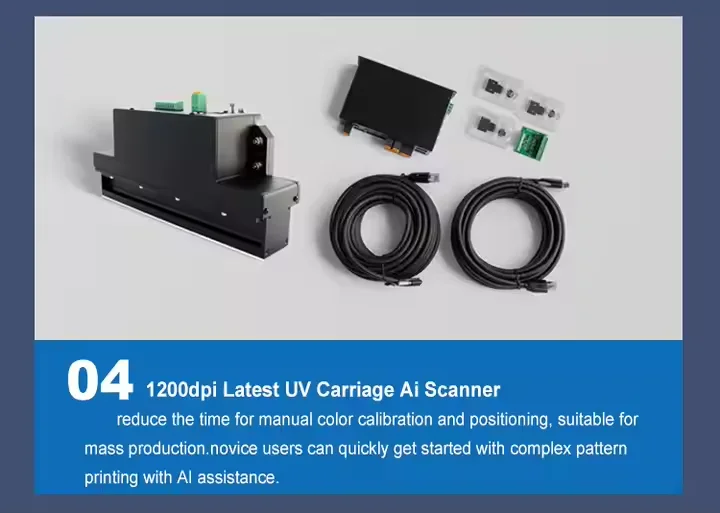 04 1200dpi Latest UV Carriage Ai Scanner

reduce the time for manual color calibration and positioning, suitable for mass production.novice users can quickly get started with complex pattern printing with AI assistance.