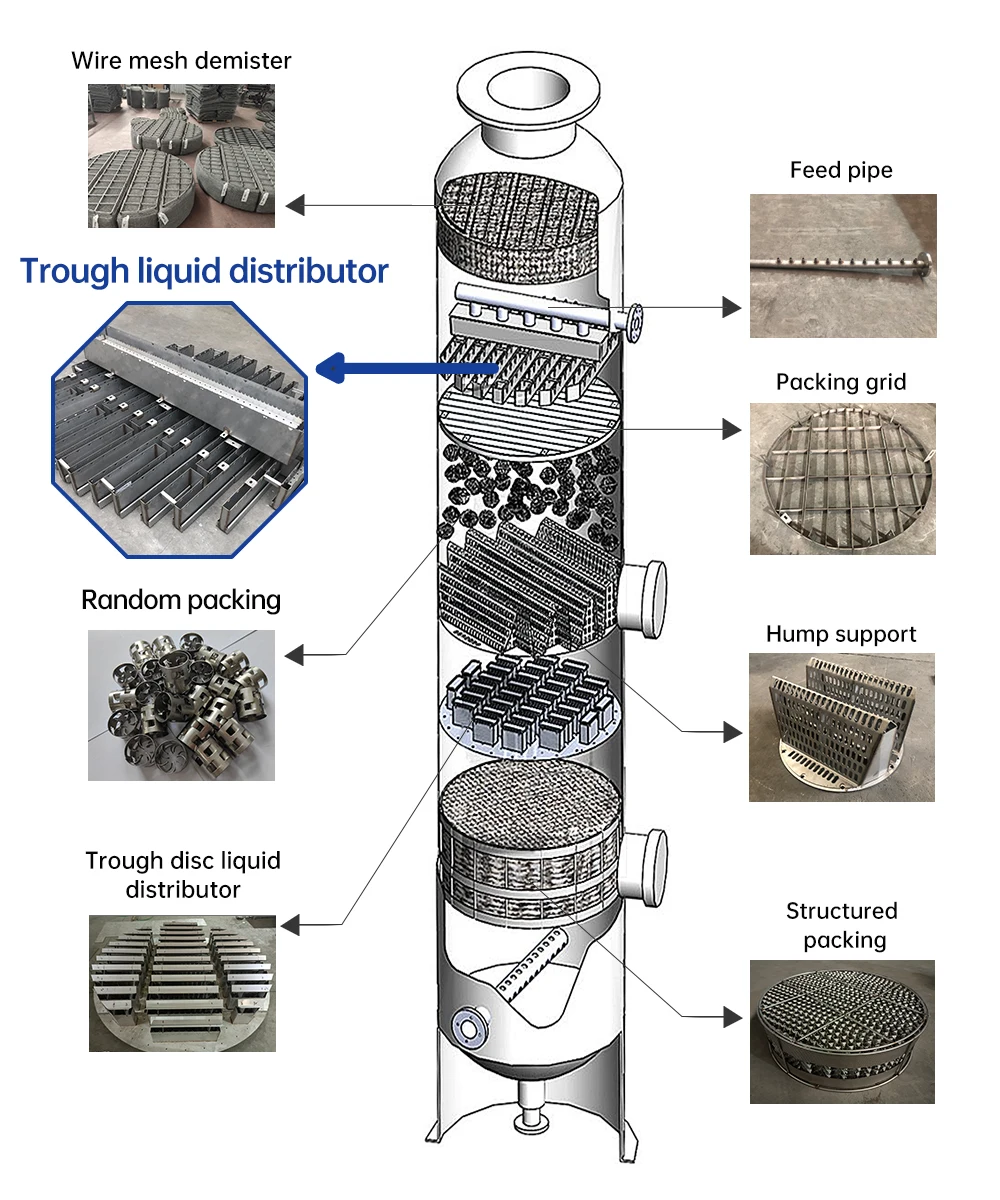 Wire mesh demister

Trough liquid distributor

Random packing

Trough disc liquid distributor

Feed pipe

Packing grid

Hump support

Structured packing