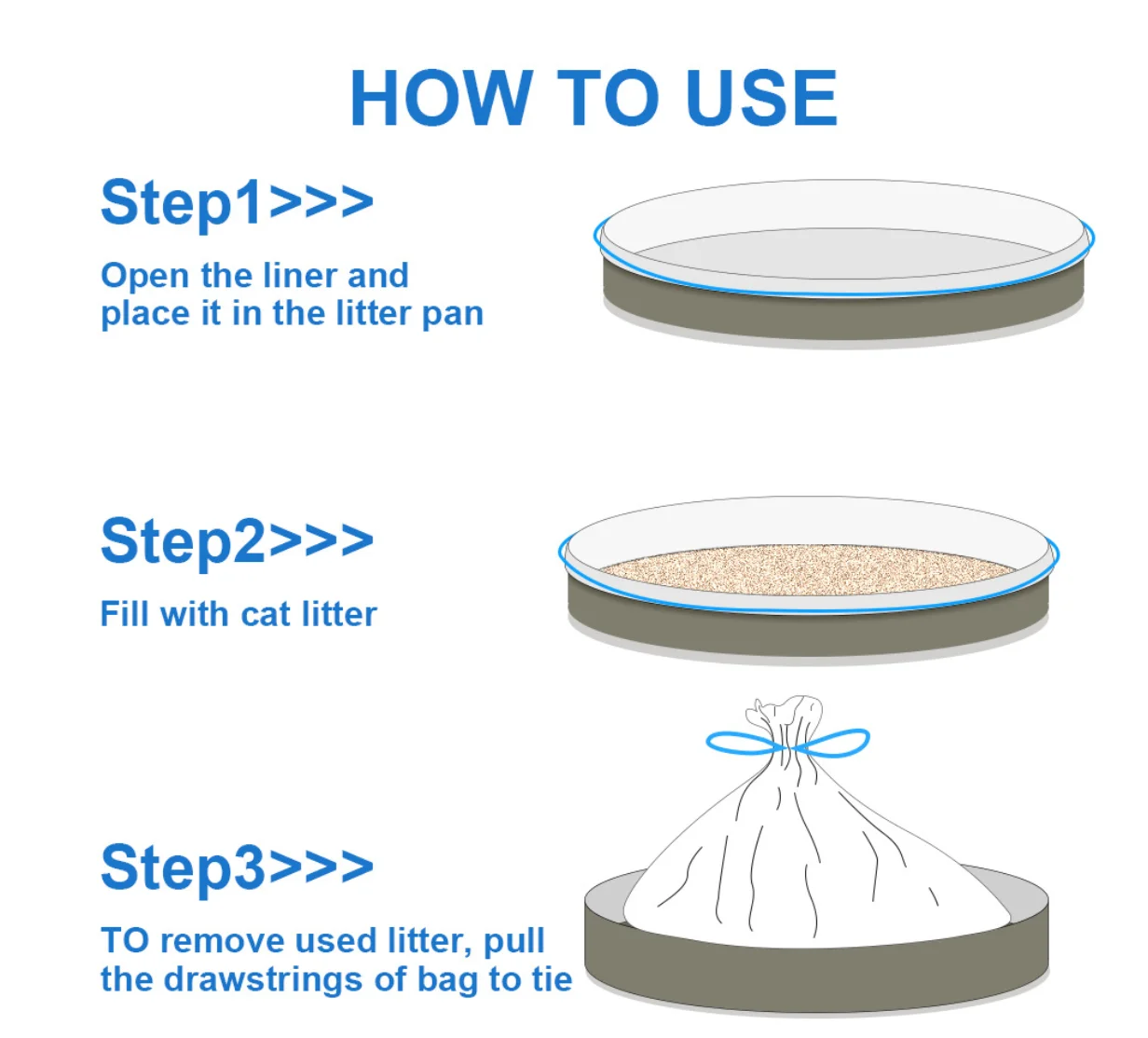 HOW TO USE

Step1>>>

Open the liner and place it in the litter pan

Step2>>>

Fill with cat litter

Step3>>>

TO remove used litter, pull the drawstrings of bag to tie