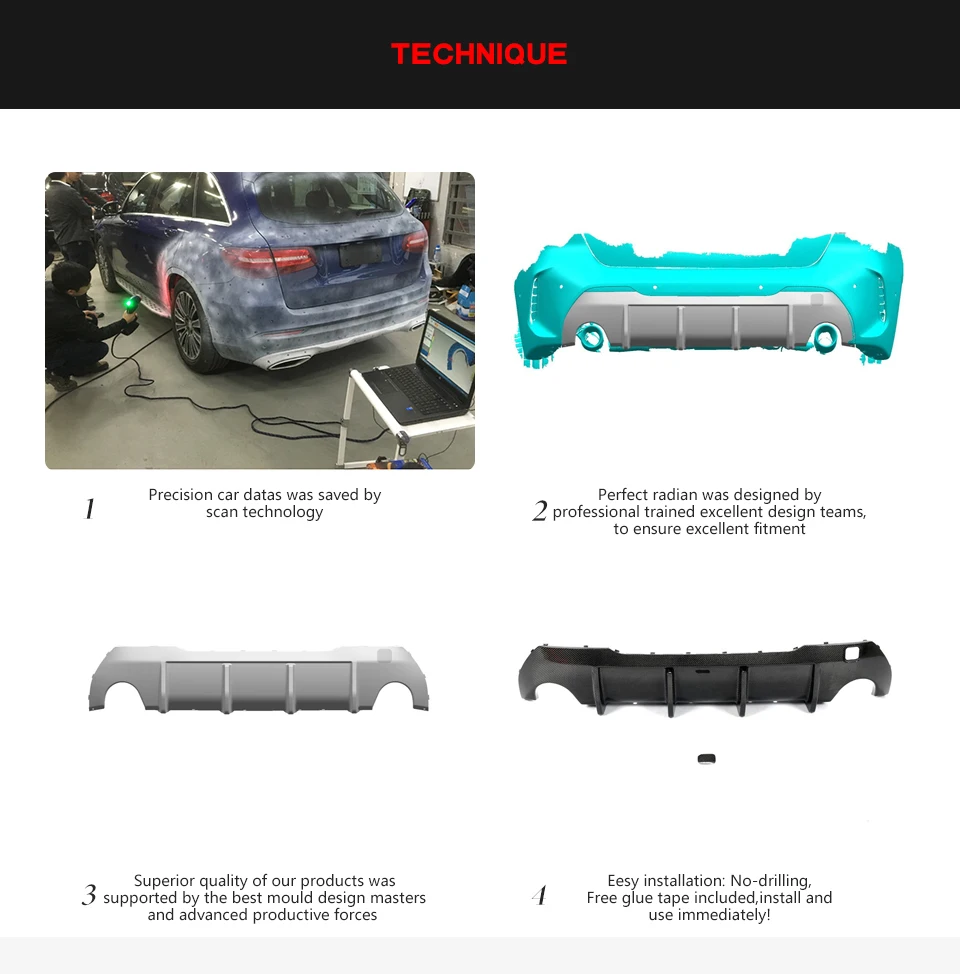 TECHNIQUE

1 Precision car datas was saved by scan technology

2 Perfect radian was designed by professional trained excellent design teams, to ensure excellent fitment

3 Superior quality of our products was supported by the best mould design masters and advanced productive forces

4 Eesy installation: No-drilling, Free glue tape included,install and use immediately!