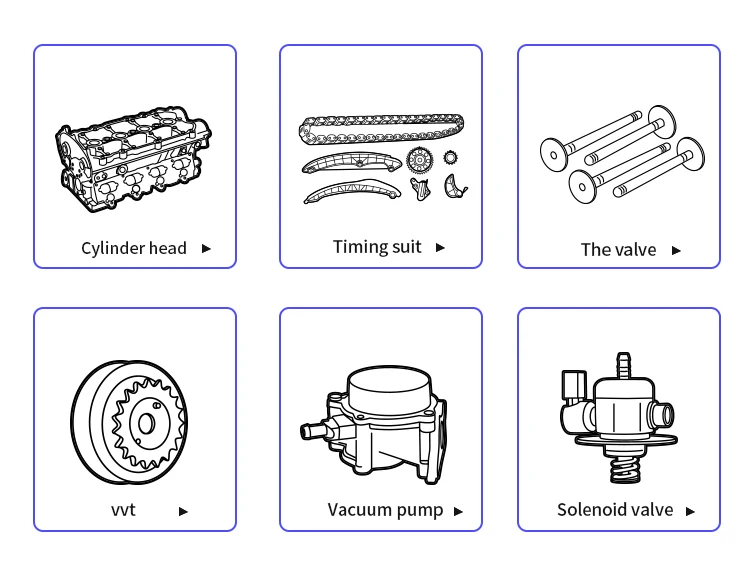 Cylinder head ▶

Timing suit ▶

The valve ▶

vvt ▶

Vacuum pump ▶

Solenoid valve ▶