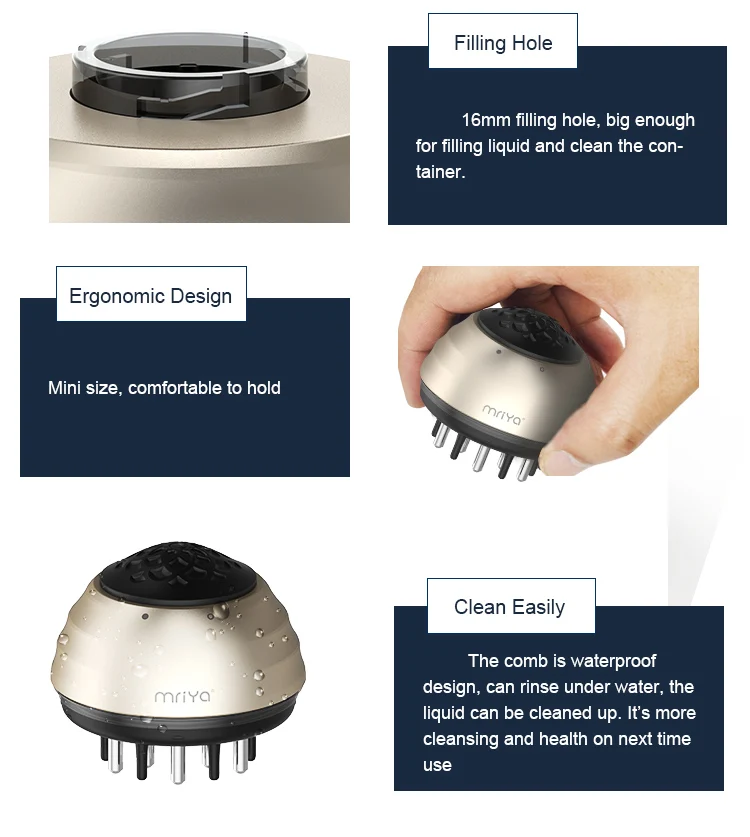 Filling Hole

16mm filling hole, big enough for filling liquid and clean the container.

Ergonomic Design

Mini size, comfortable to hold

mriya

mriya

Clean Easily

The comb is waterproof design, can rinse under water, the liquid can be cleaned up. It's more cleansing and health on next time use