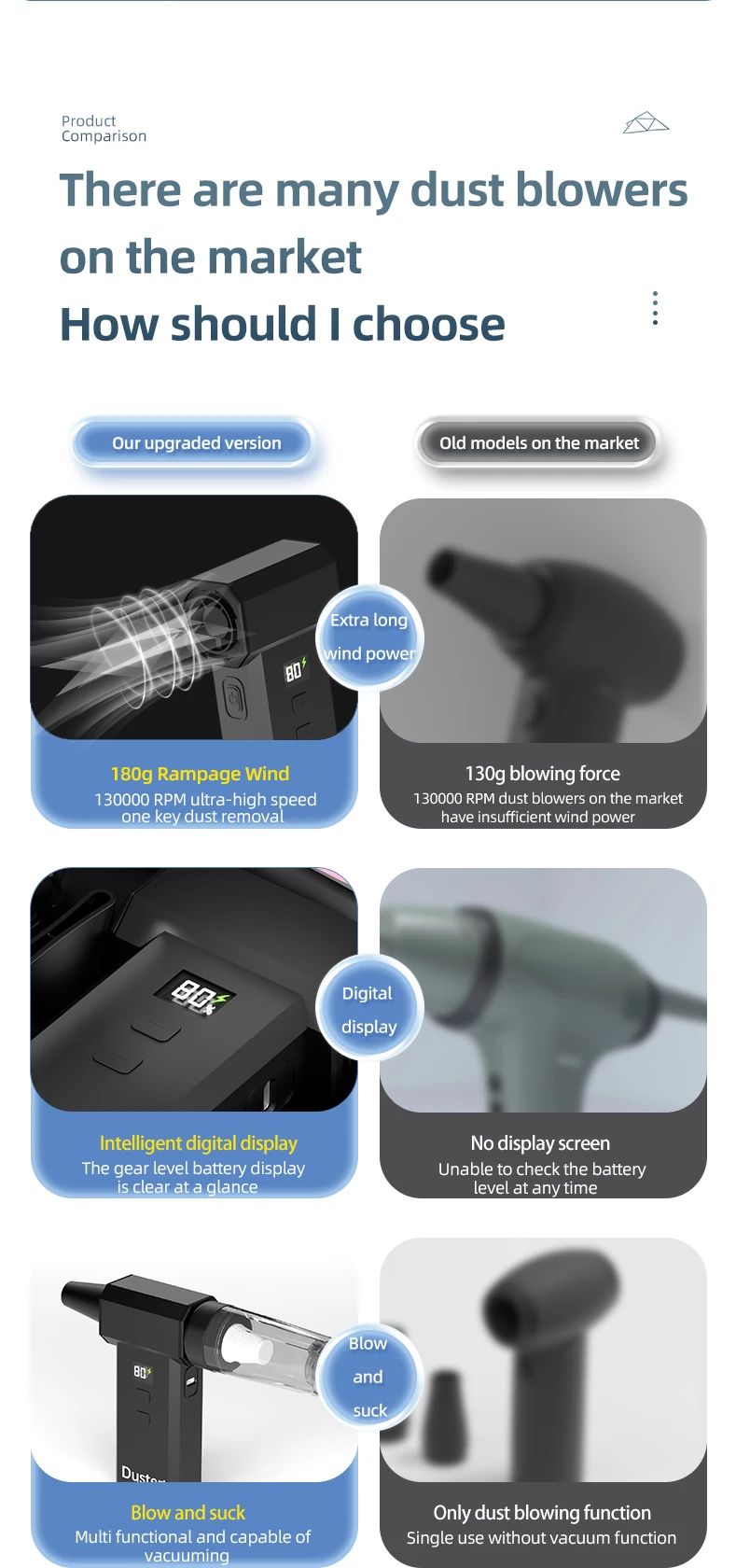 Product
Comparison

There are many dust blowers on the market
How should I choose

Our upgraded version

Old models on the market

80

Extra long wind power

180g Rampage Wind
130000 RPM ultra-high speed one key dust removal

130g blowing force
130000 RPM dust blowers on the market have insufficient wind power

80

Digital display

Intelligent digital display
The gear level battery display is clear at a glance

No display screen
Unable to check the battery level at any time

80

Duster

Blow and suck

Blow and suck
Multi functional and capable of vacuuming

Only dust blowing function
Single use without vacuum function